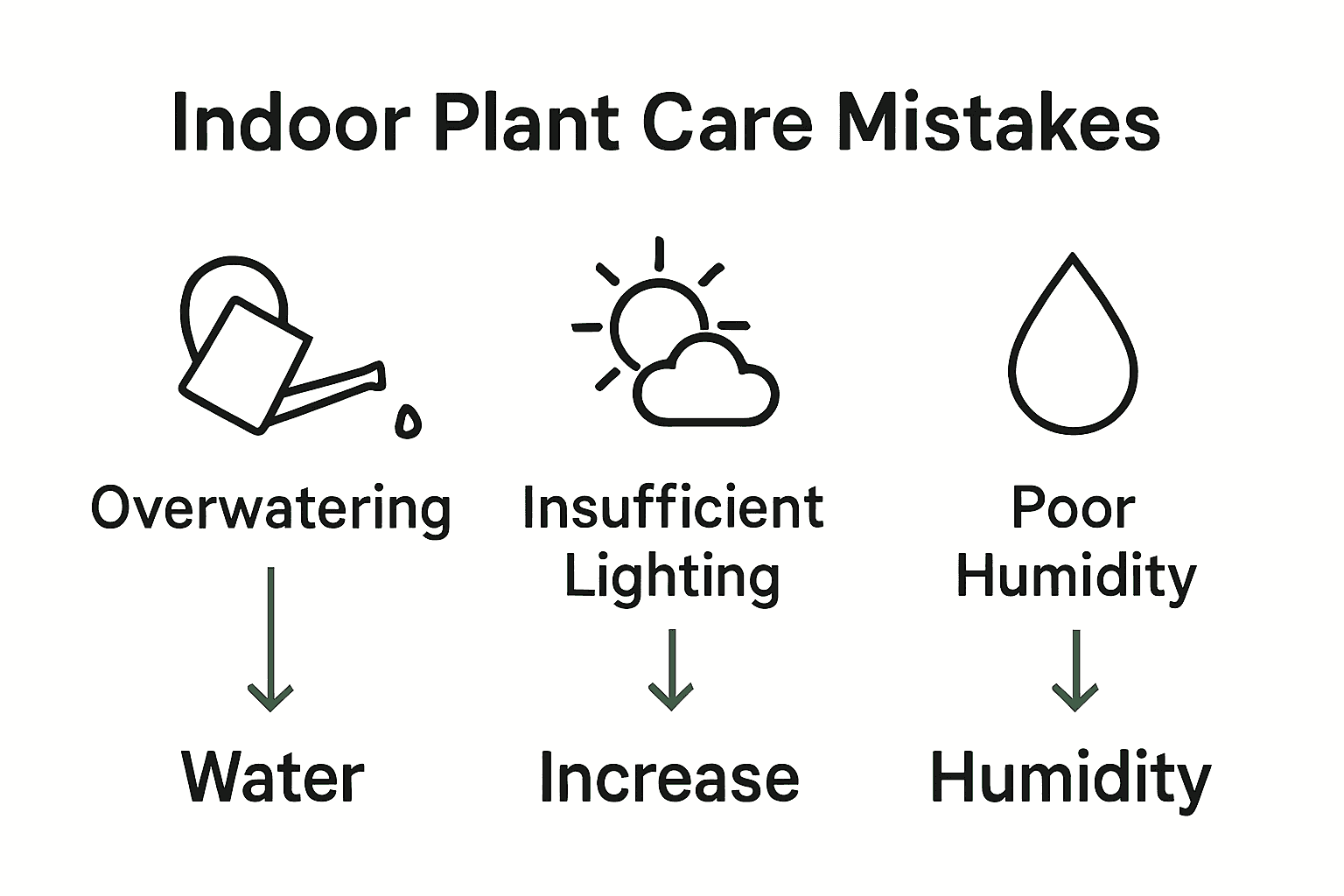 Indoor Plant Care Mistakes

Overwatering

Water

Insufficient Lighting

Increase

Poor Humidity

Humidity