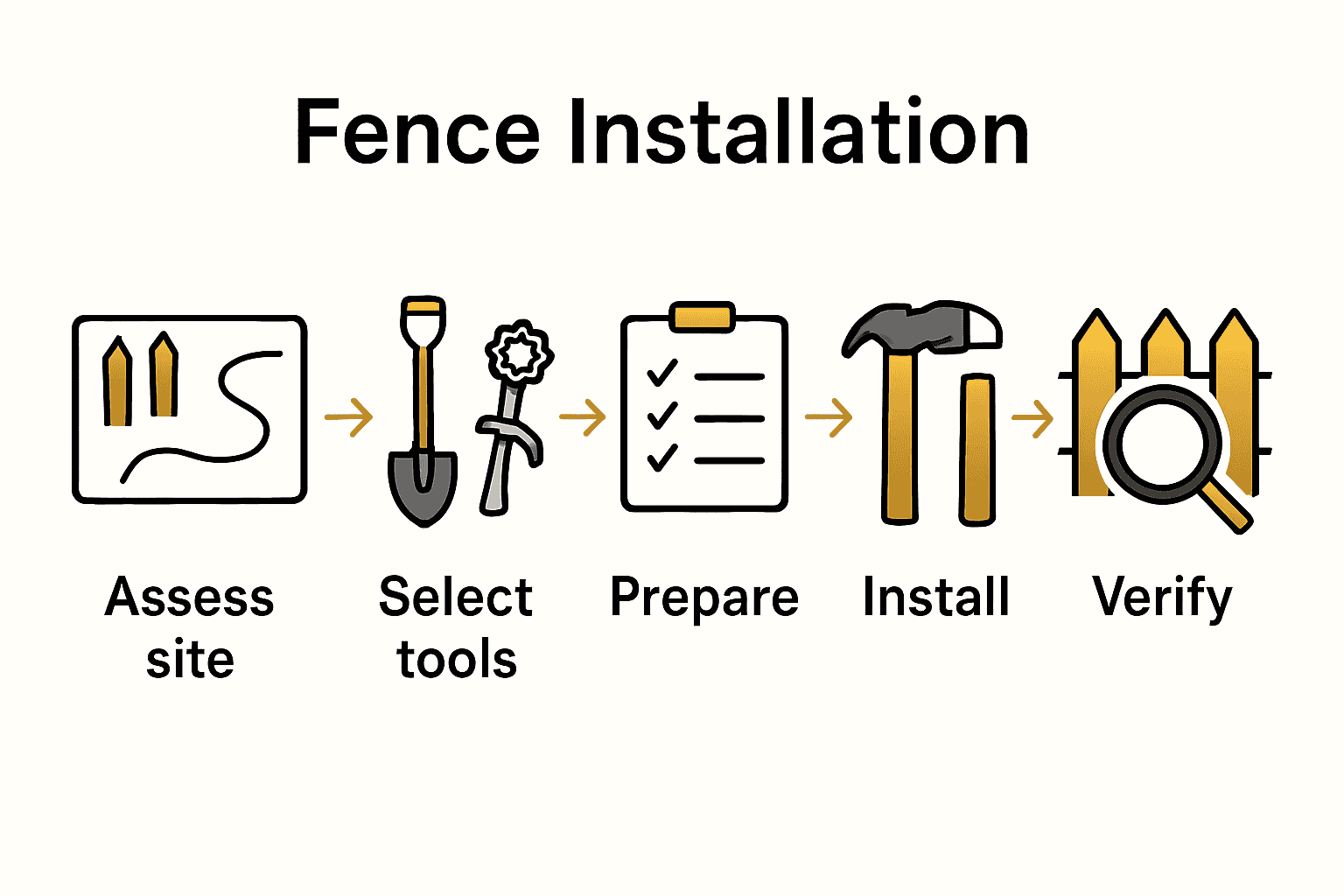 Fence Installation

Assess site

Select tools

Prepare

Install

Verify