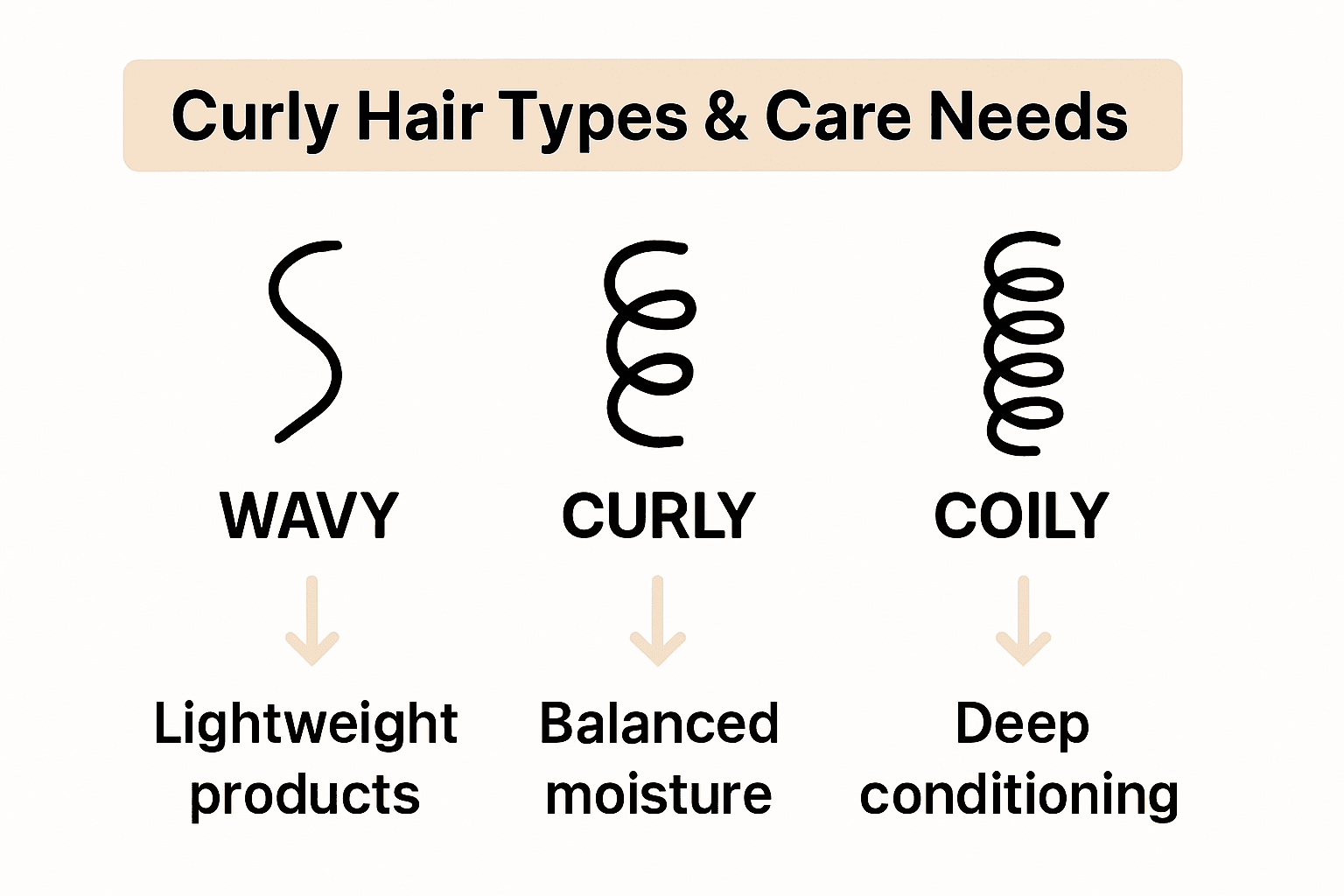 Curly Hair Types & Care Needs

WAVY

Lightweight products

CURLY

Balanced moisture

COILY

Deep conditioning