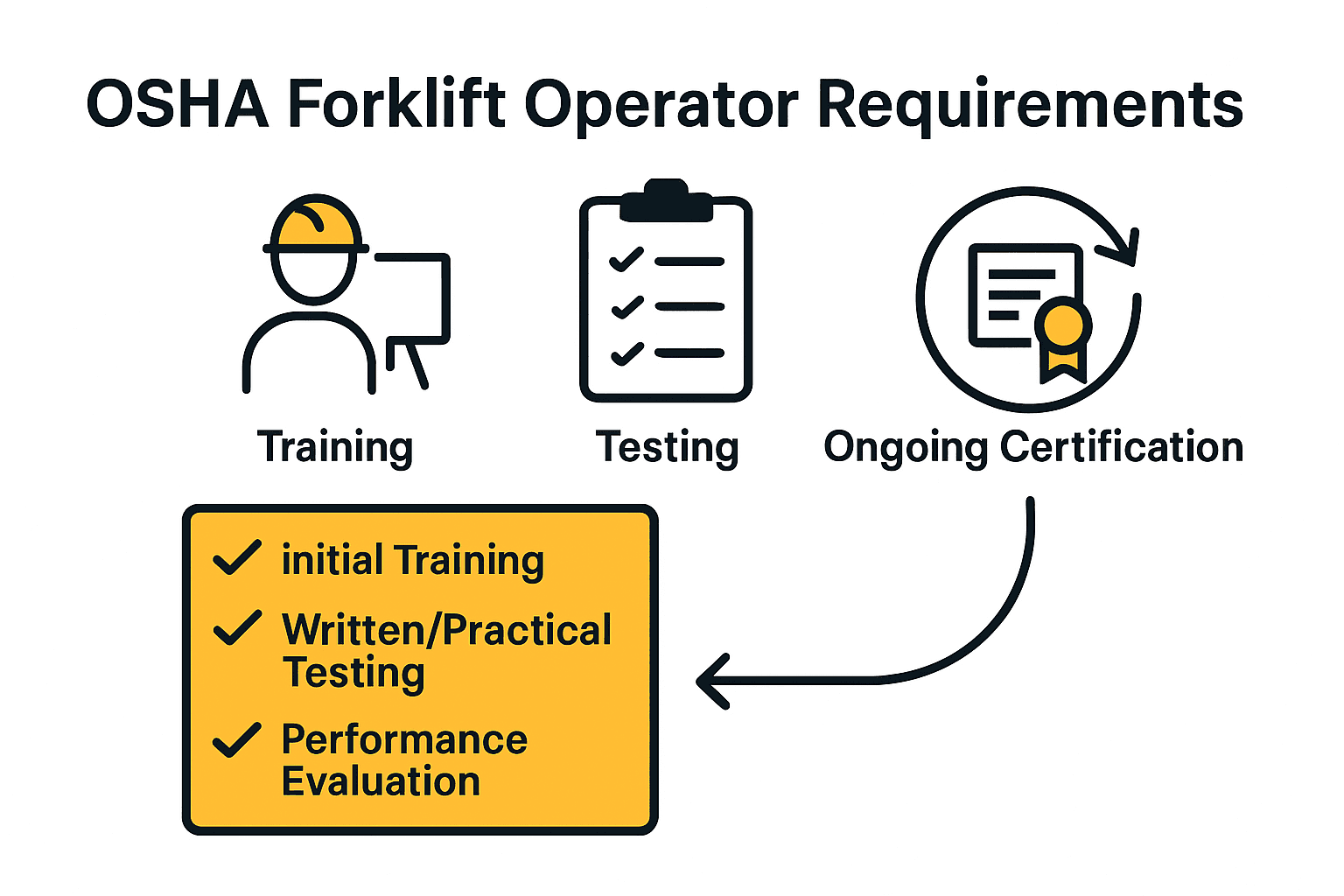 OSHA Forklift Operator Requirements

Training

Testing

Ongoing Certification

initial Training

Written/Practical Testing

Performance Evaluation