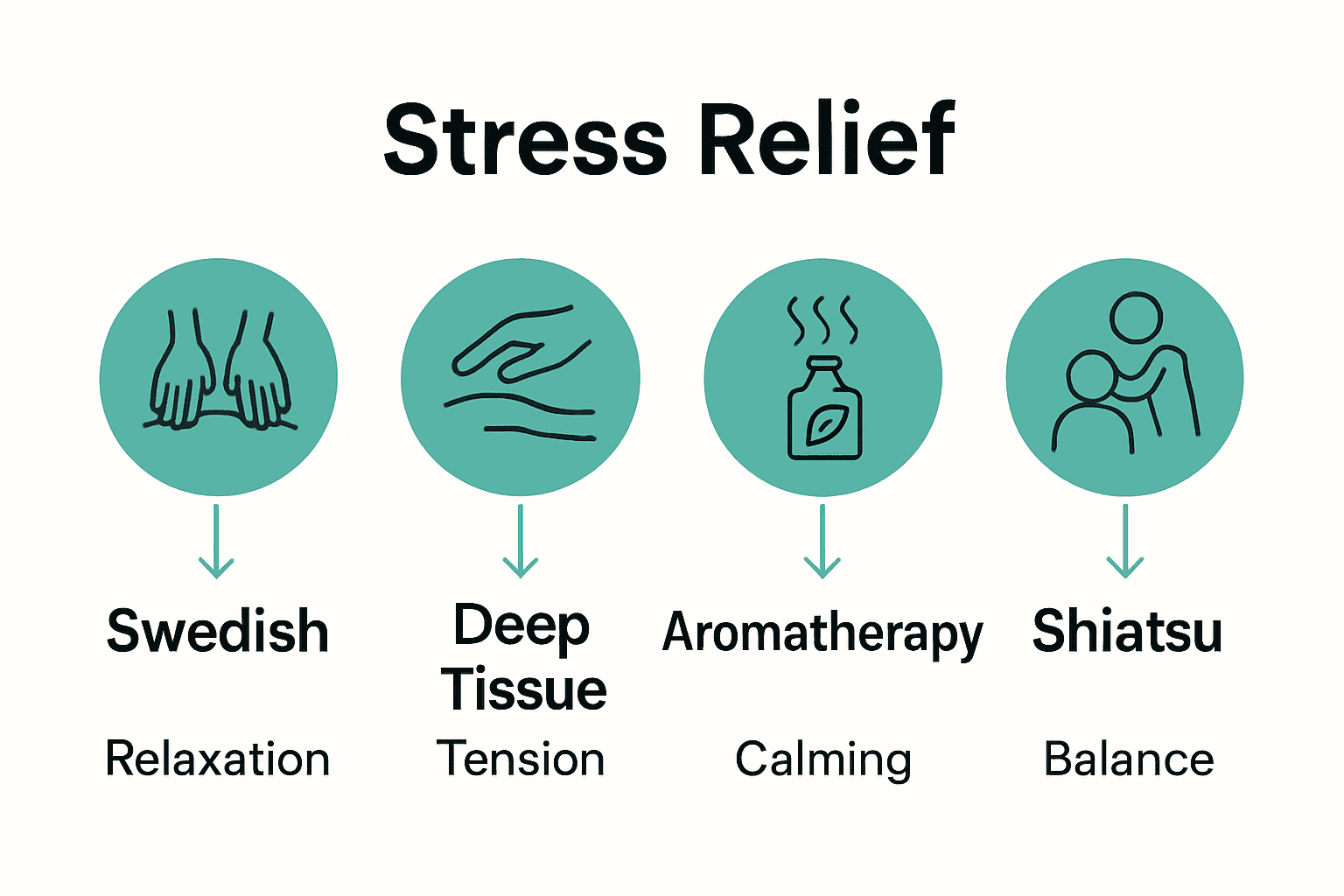 Stress Relief

Swedish

Relaxation

Deep Tissue

Tension

Aromatherapy

Calming

Shiatsu

Balance