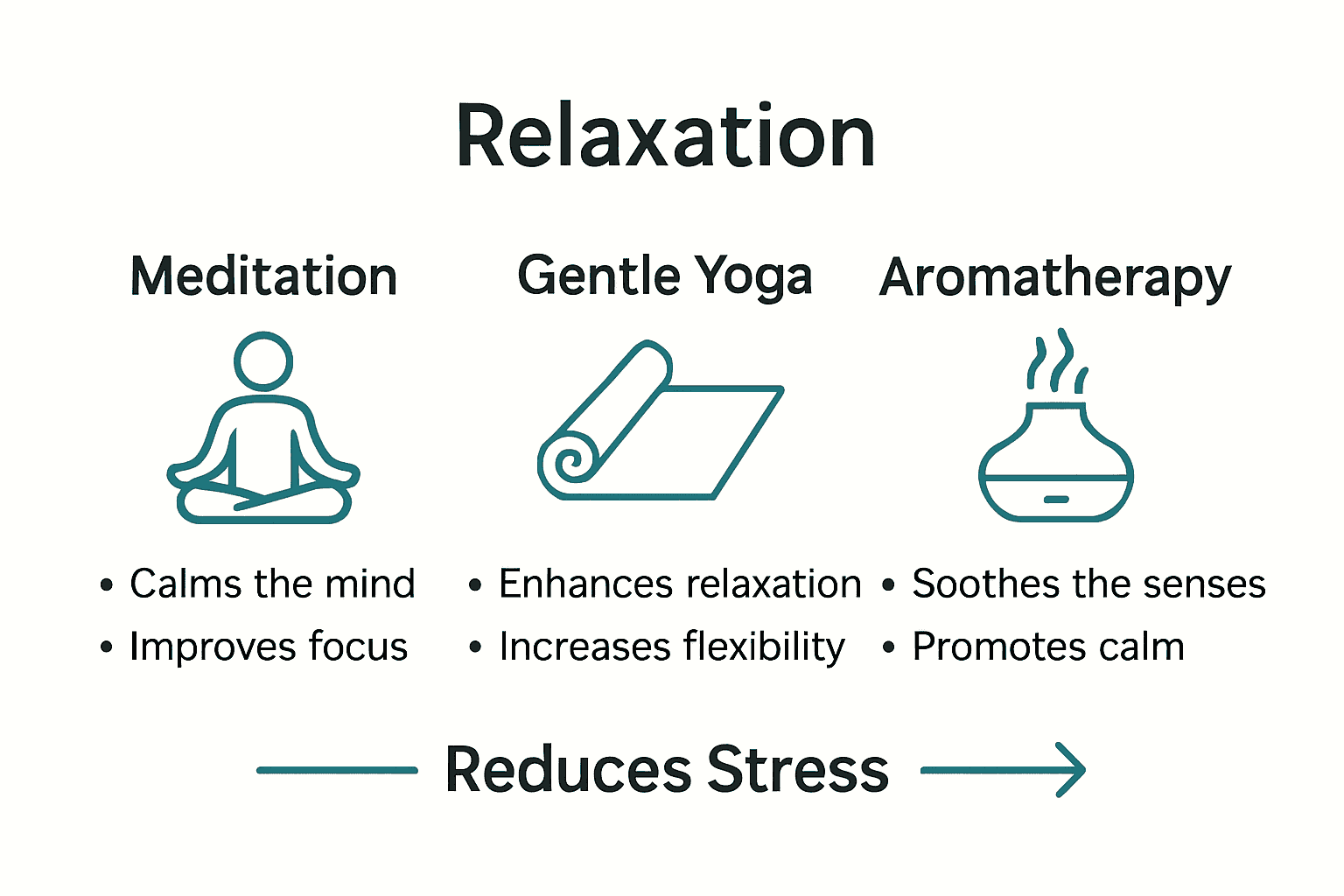 Relaxation

Meditation

• Calms the mind
• Improves focus

Gentle Yoga

• Enhances relaxation
• Increases flexibility

Aromatherapy

• Soothes the senses
• Promotes calm

Reduces Stress