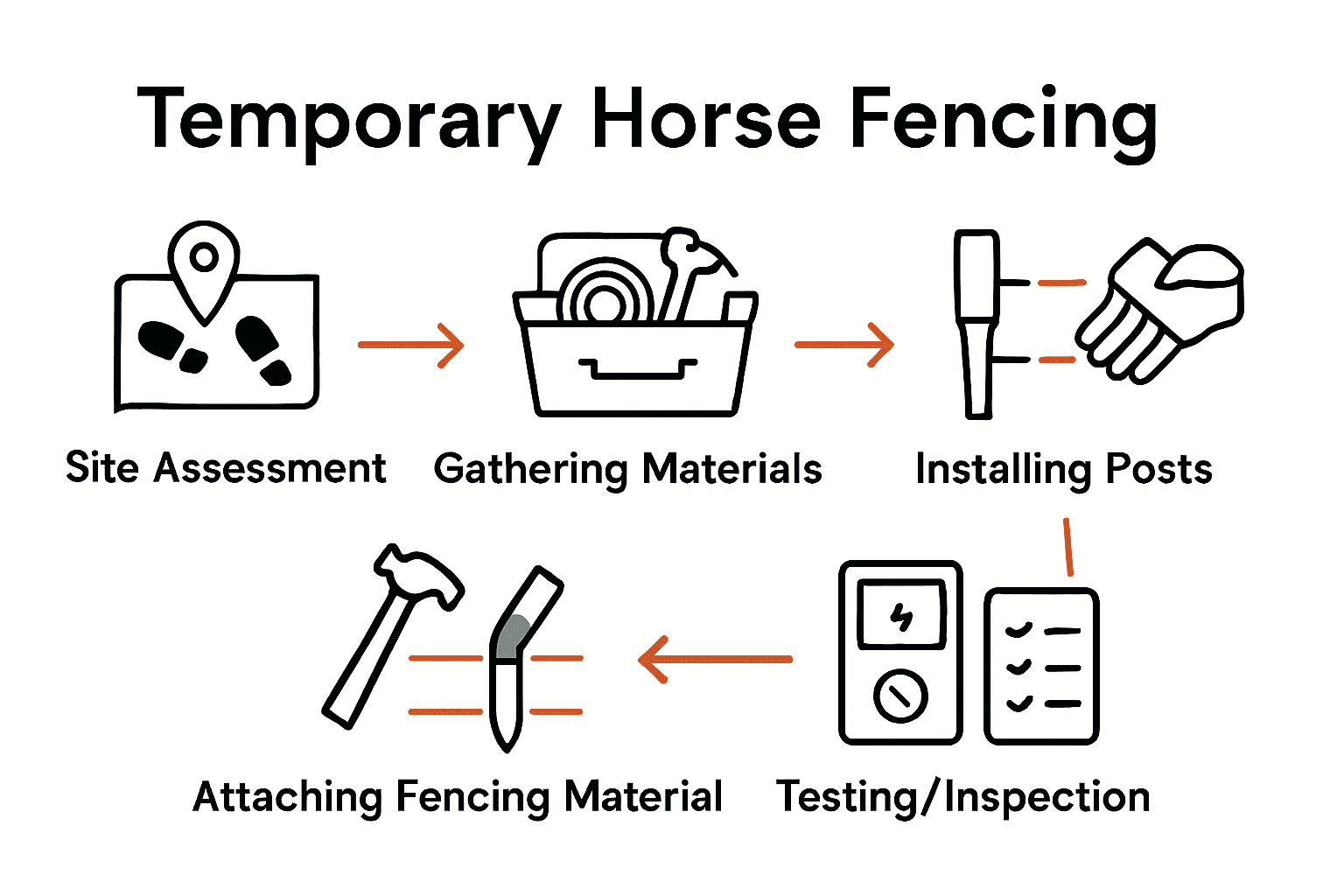 Temporary Horse Fencing

Site Assessment

Gathering Materials

Installing Posts

Attaching Fencing Material

Testing/Inspection