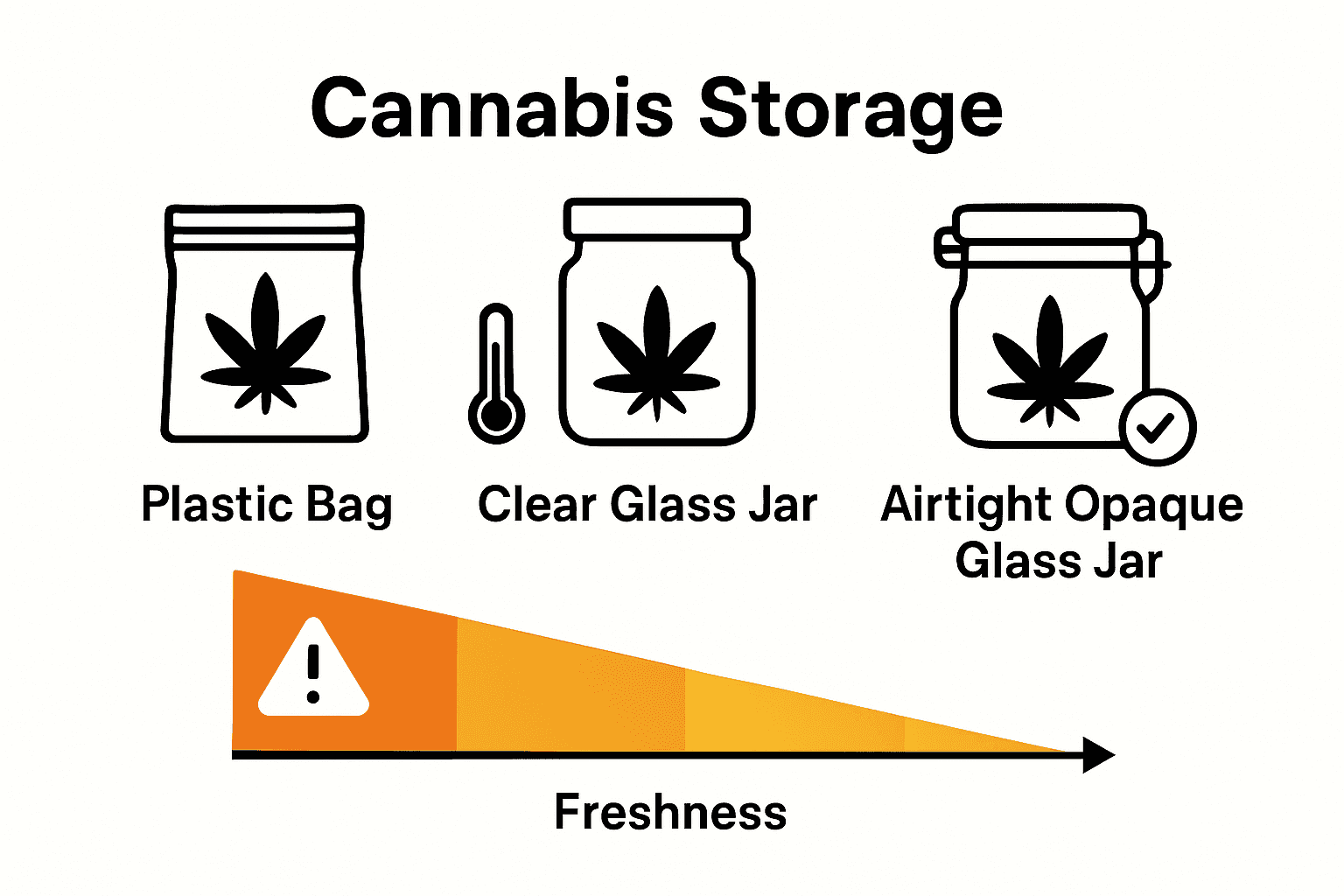 Cannabis Storage

Plastic Bag

Clear Glass Jar

Airtight Opaque Glass Jar

Freshness