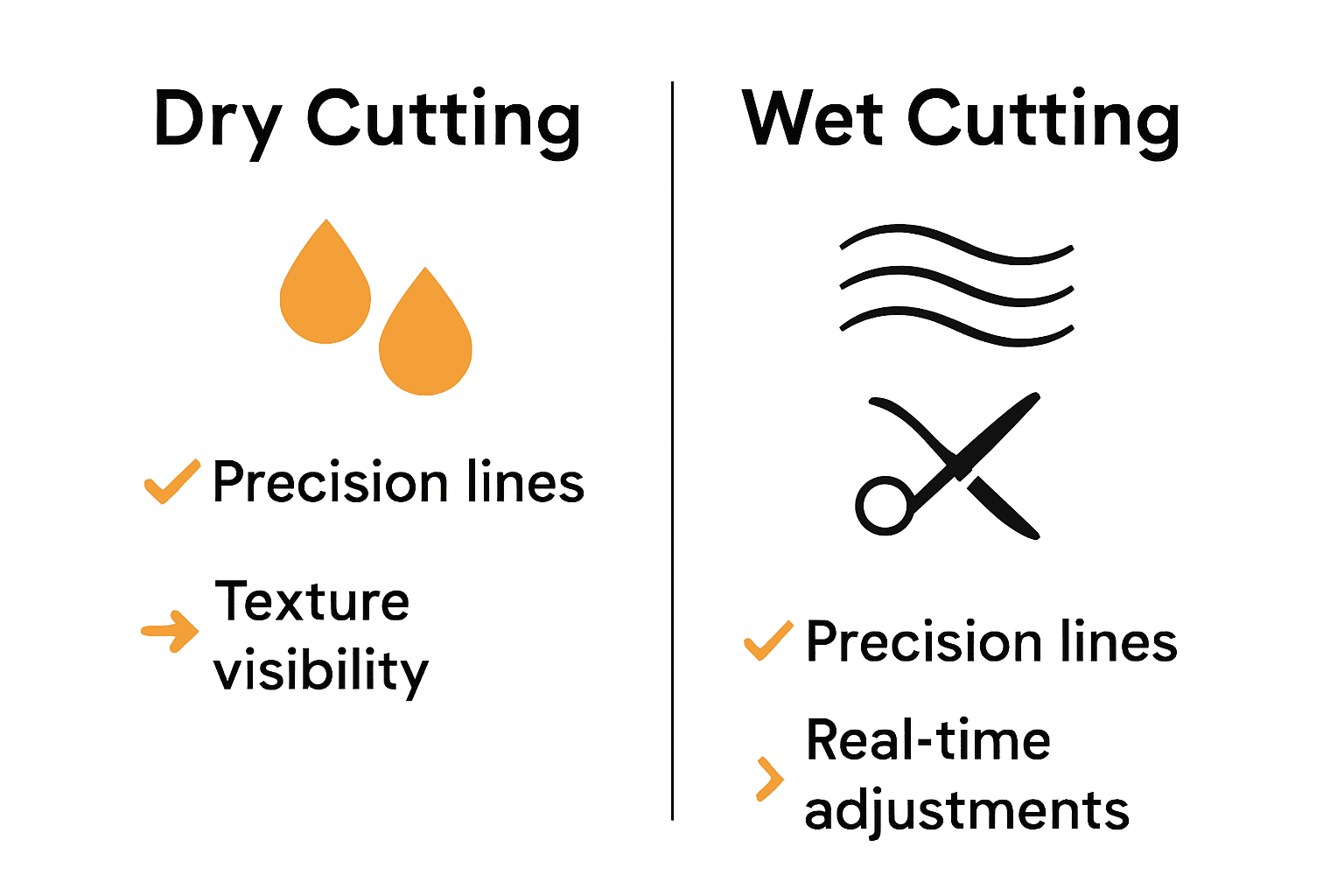 Dry Cutting

Precision lines

Texture visibility

Wet Cutting

Precision lines

Real-time adjustments