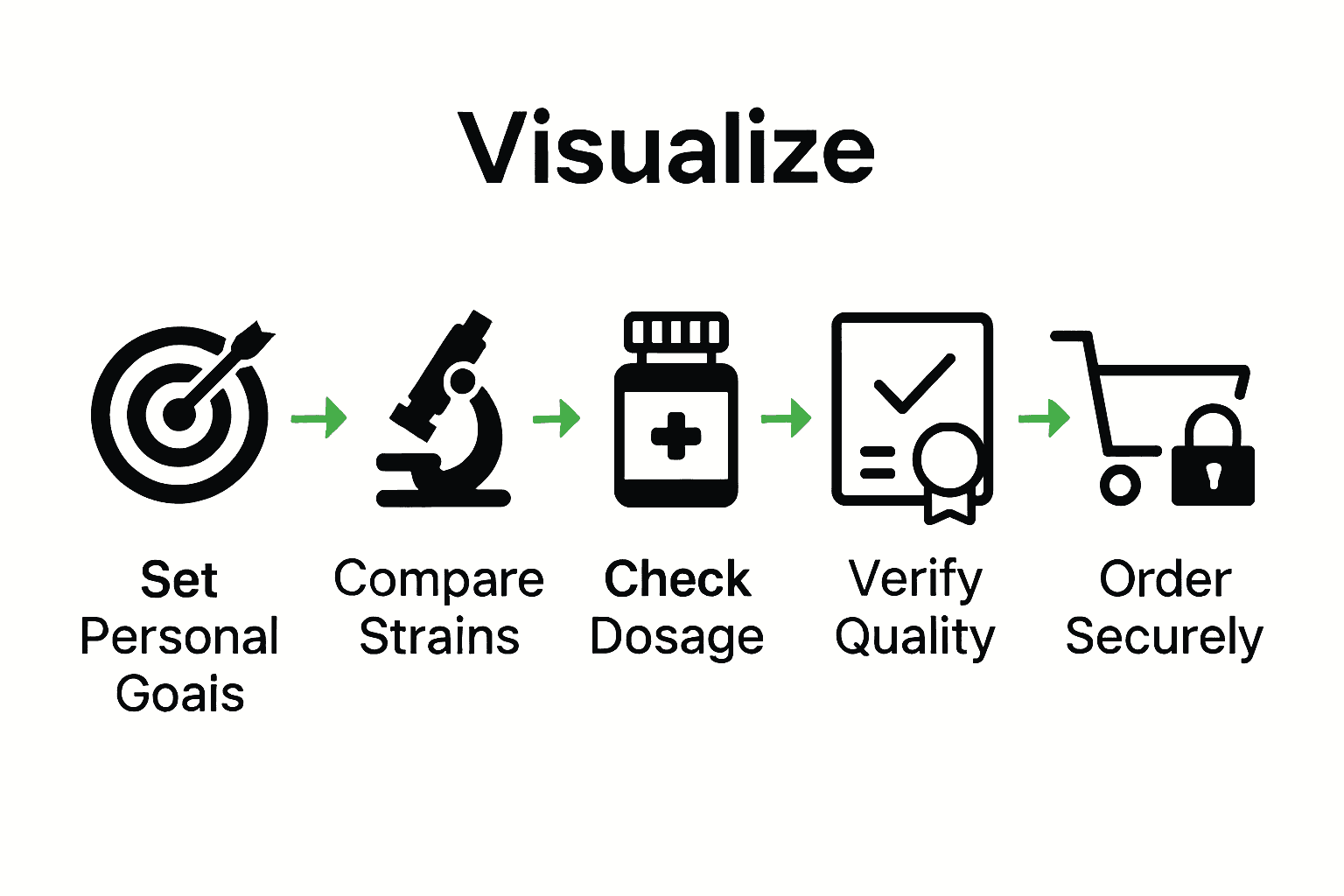 Visualize

Set Personal Goais

Compare Strains

Check Dosage

Verify Quality

Order Securely