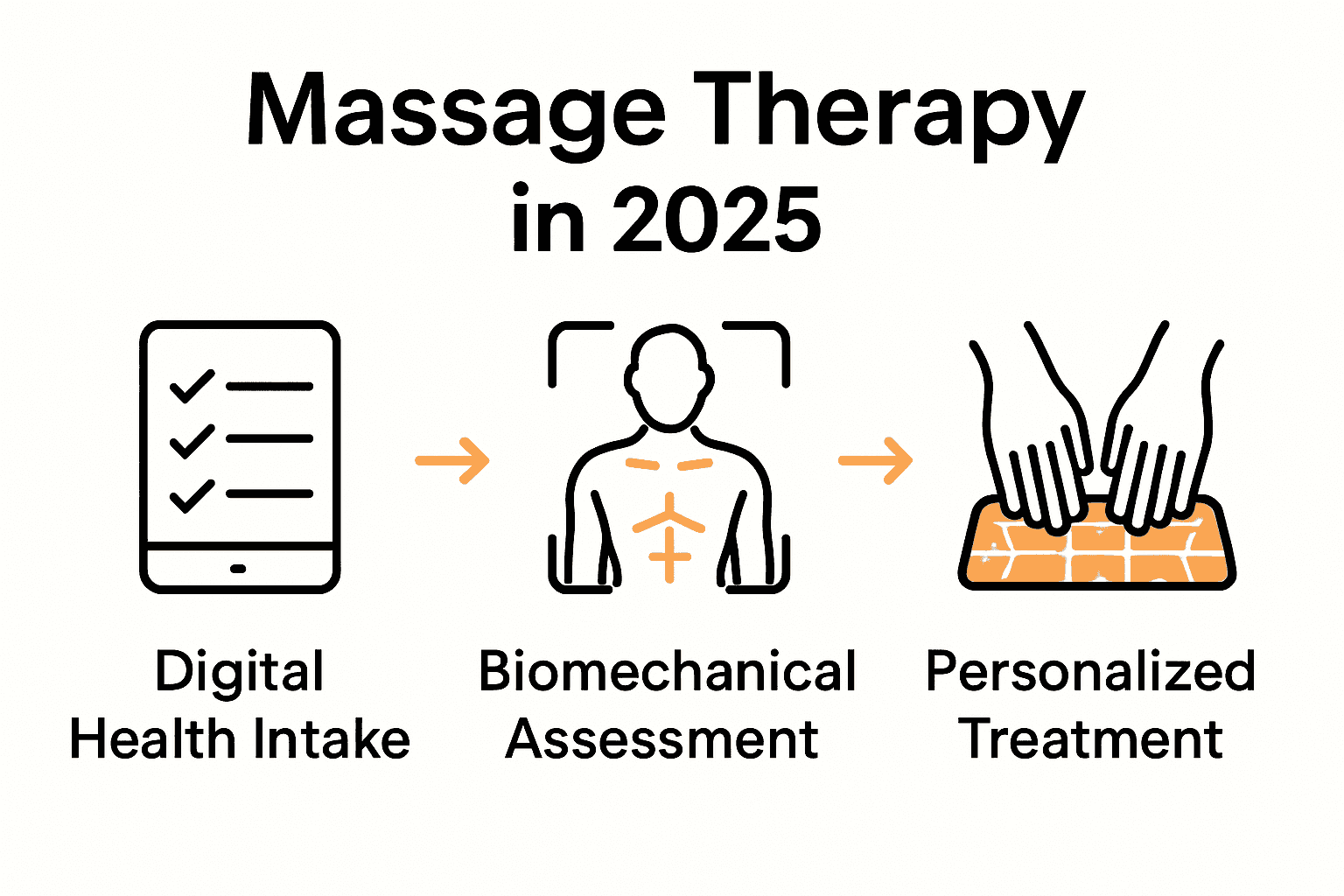 Massage Therapy in 2025

Digital Health Intake

Biomechanical Assessment

Personalized Treatment