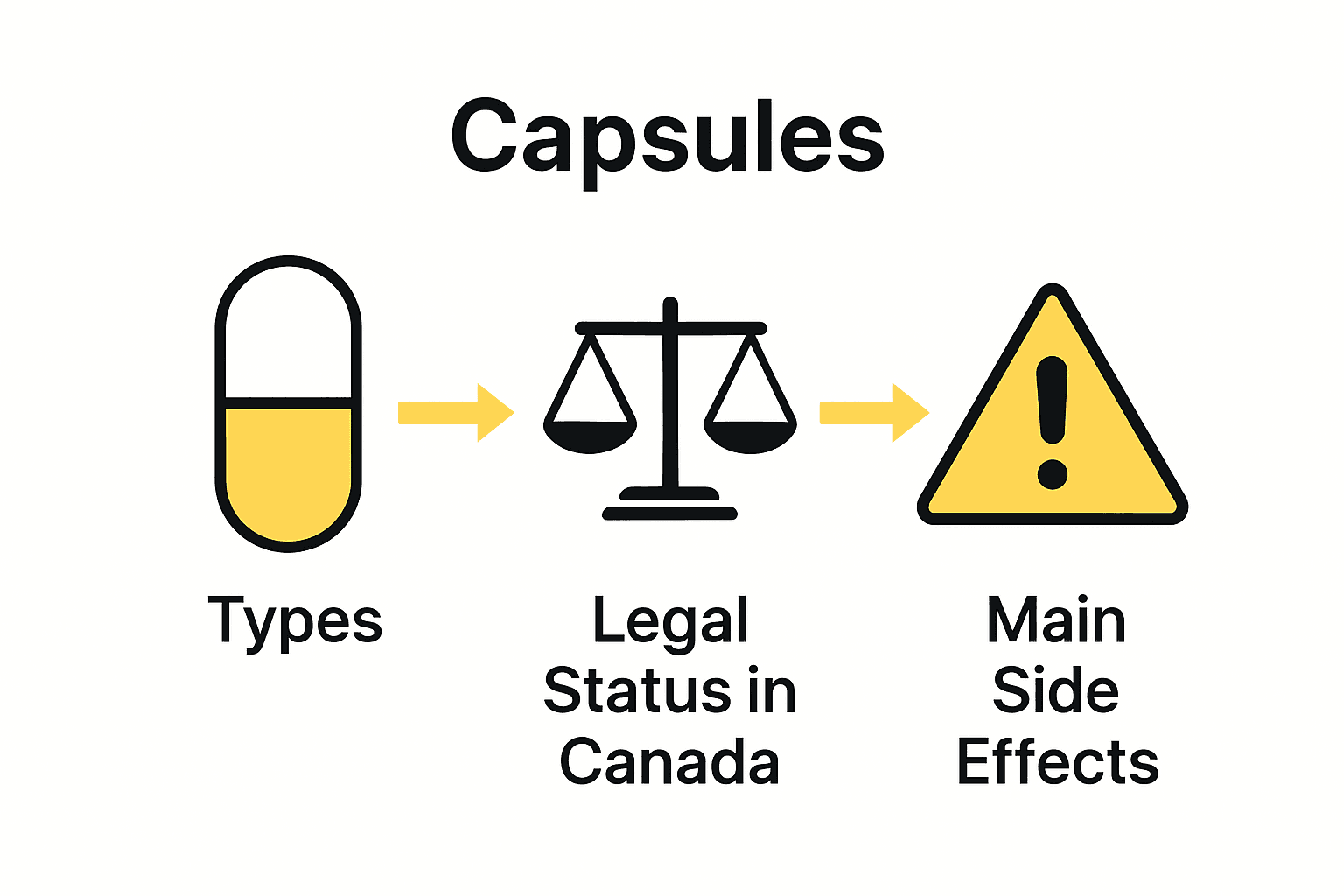 Capsules

Types

Legal Status in Canada

Main Side Effects