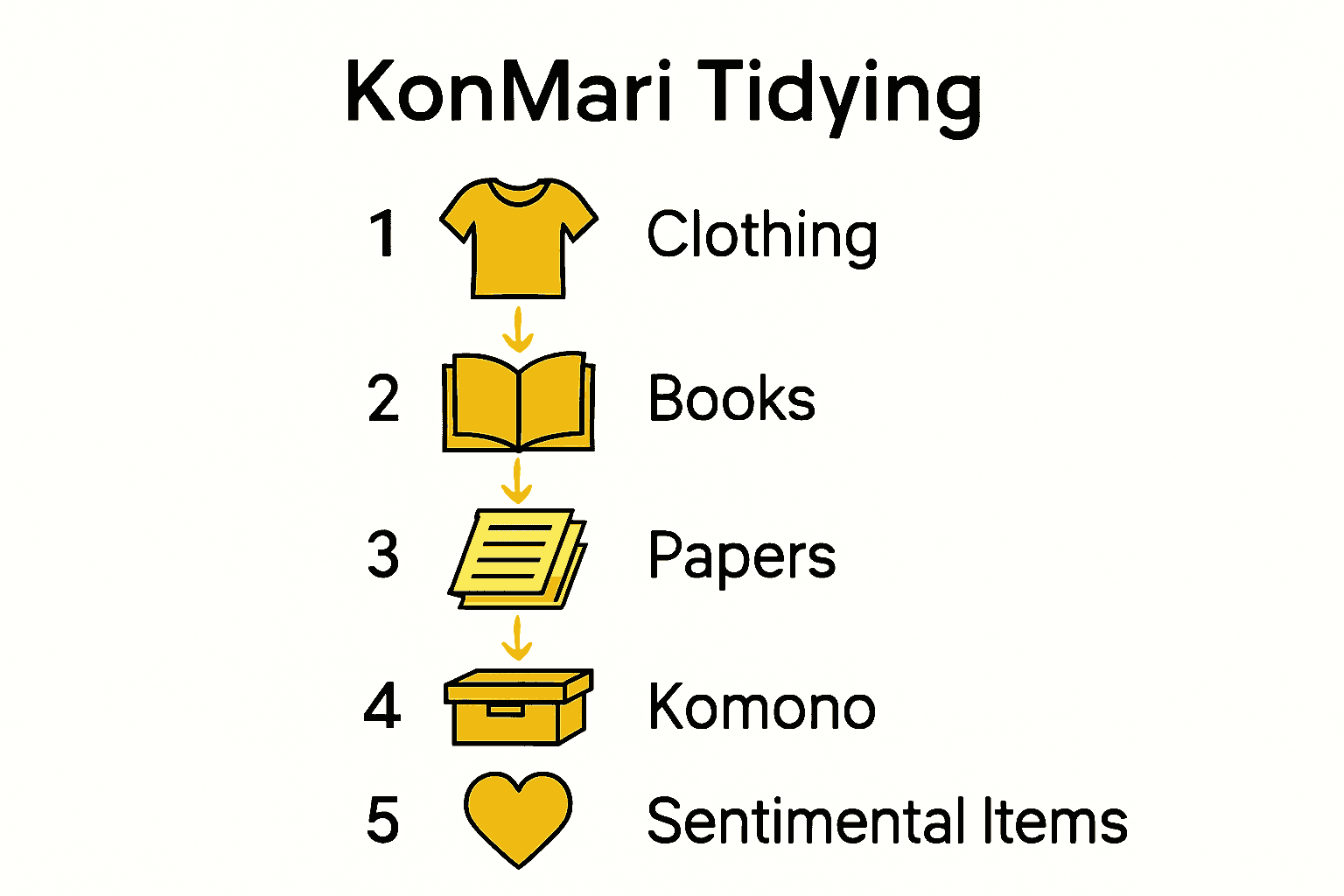 KonMari Tidying

1 Clothing

2 Books

3 Papers

4 Komono

5 Sentimental Items