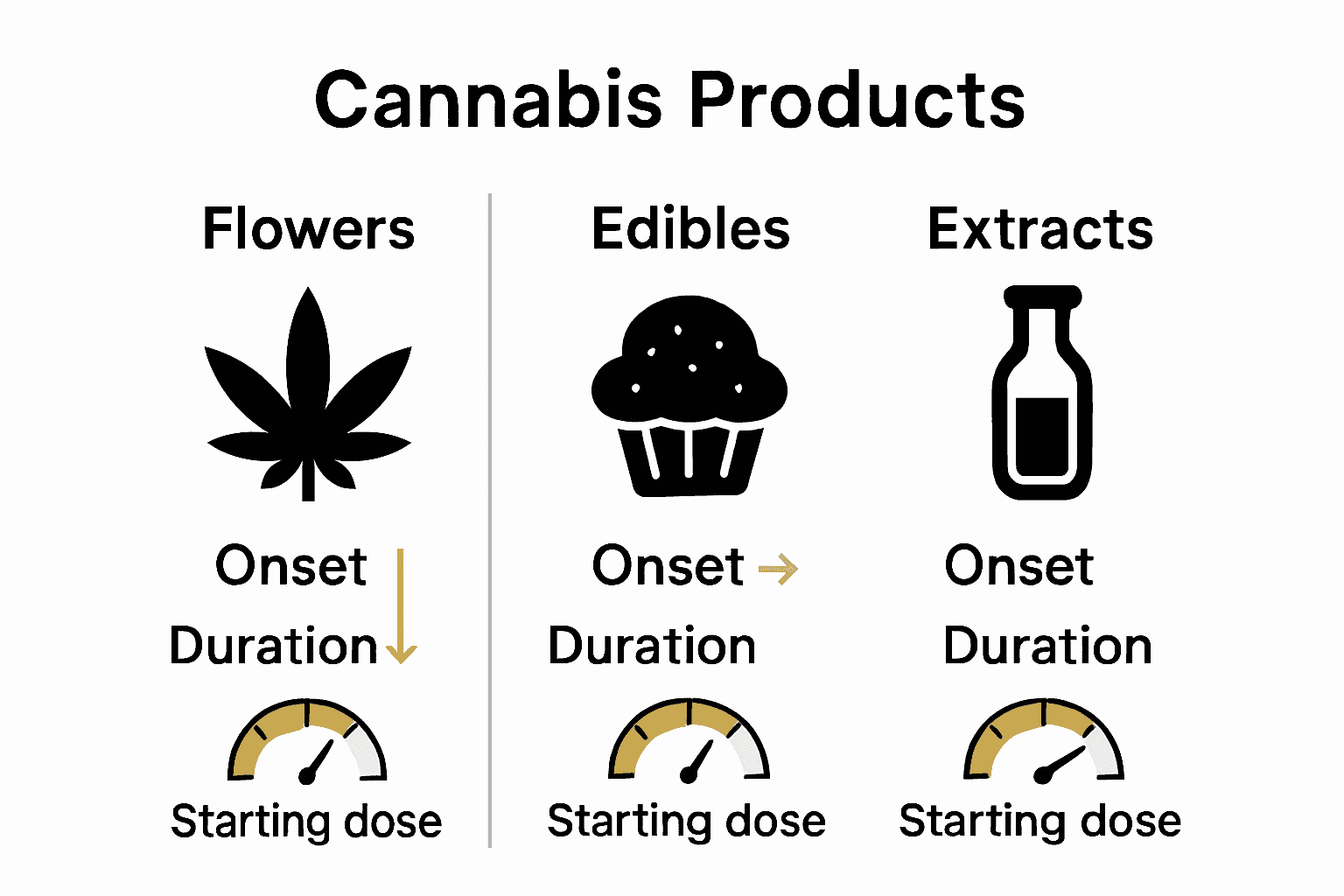 Cannabis Products

Flowers

Onset

Duration

Starting dose

Edibles

Onset

Duration

Starting dose

Extracts

Onset

Duration

Starting dose