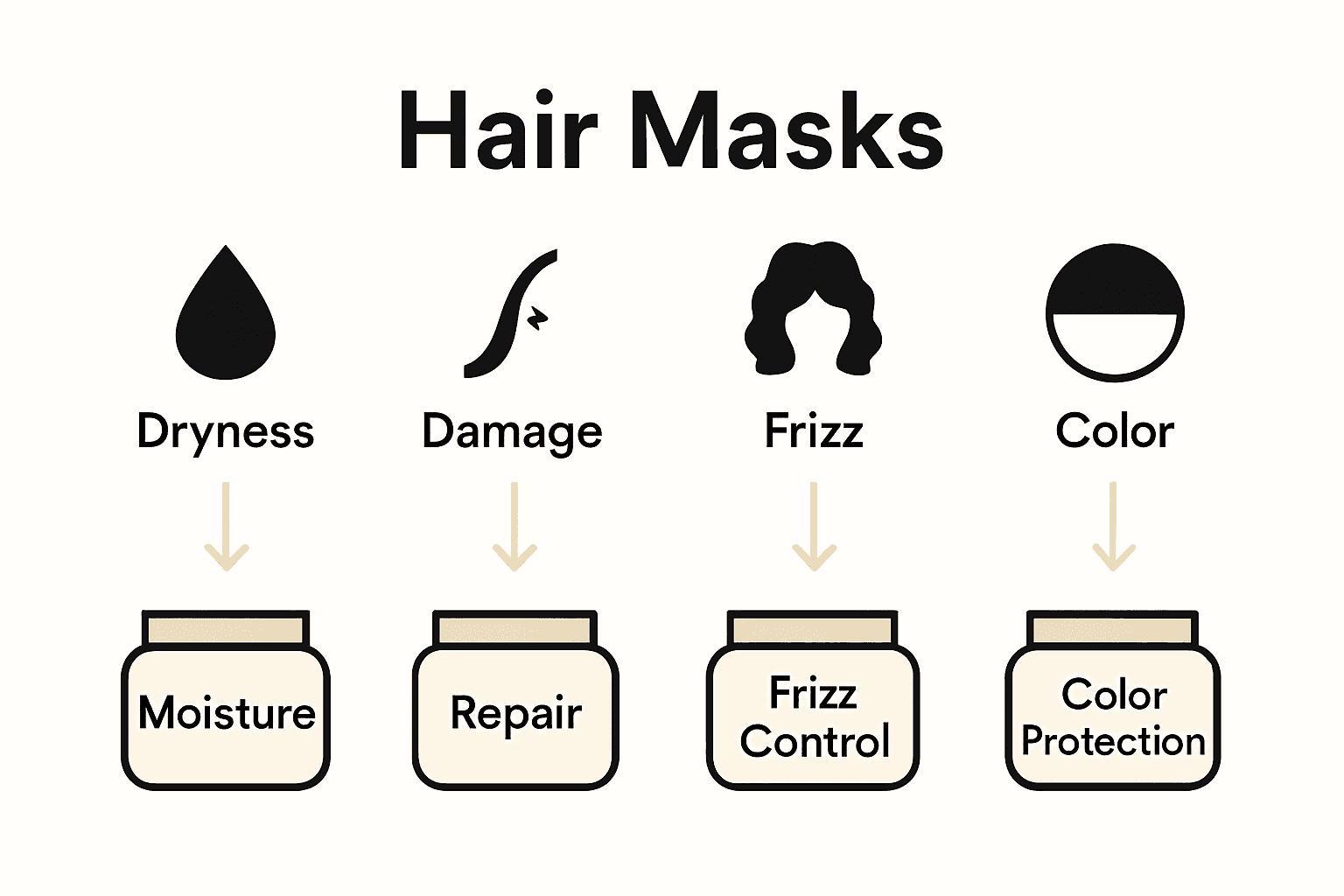 Hair Masks

Dryness

Damage

Frizz

Color

Moisture

Repair

Frizz Control

Color Protection