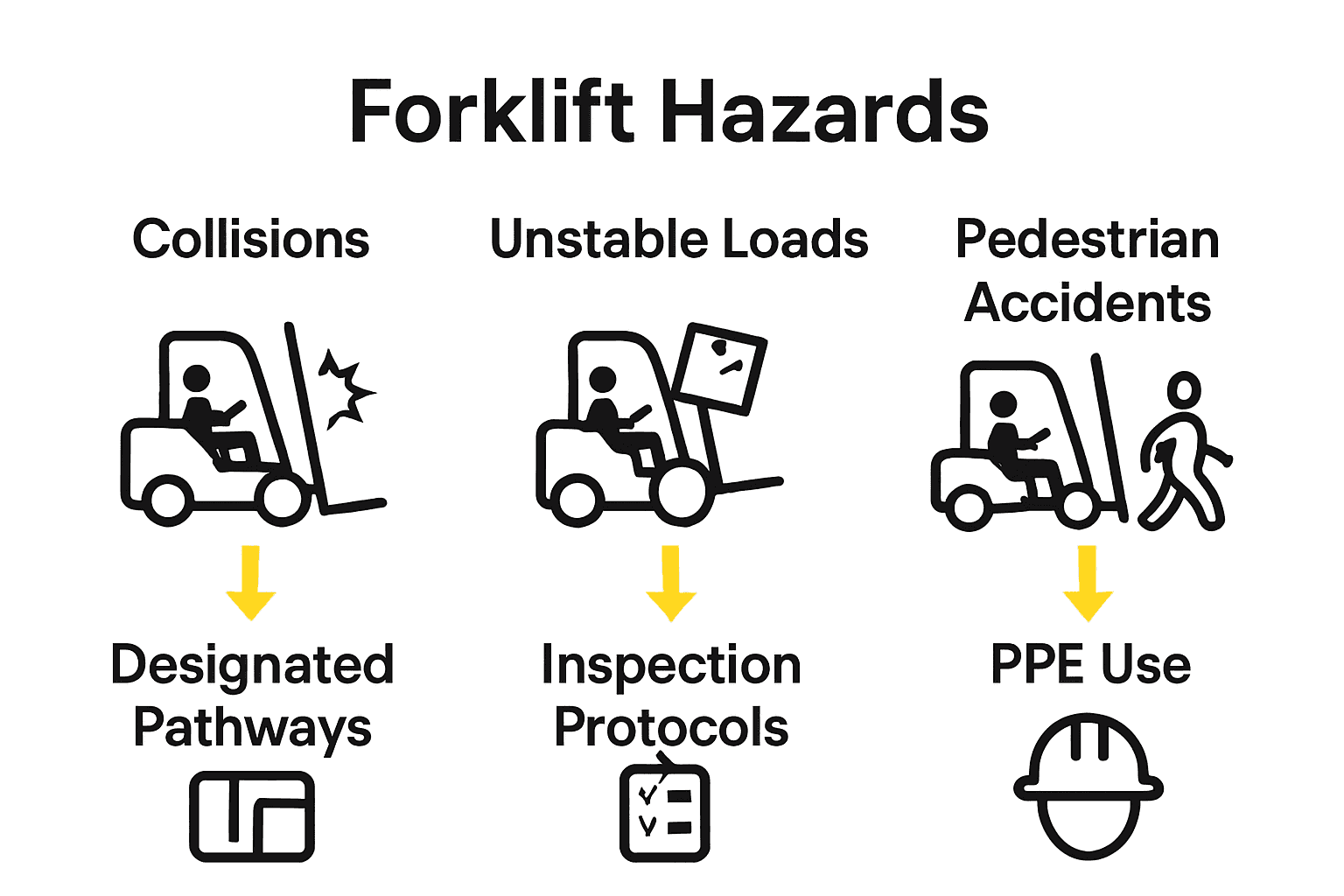 Forklift Hazards

Collisions

Designated Pathways

Unstable Loads

Inspection Protocols

Pedestrian Accidents

PPE Use