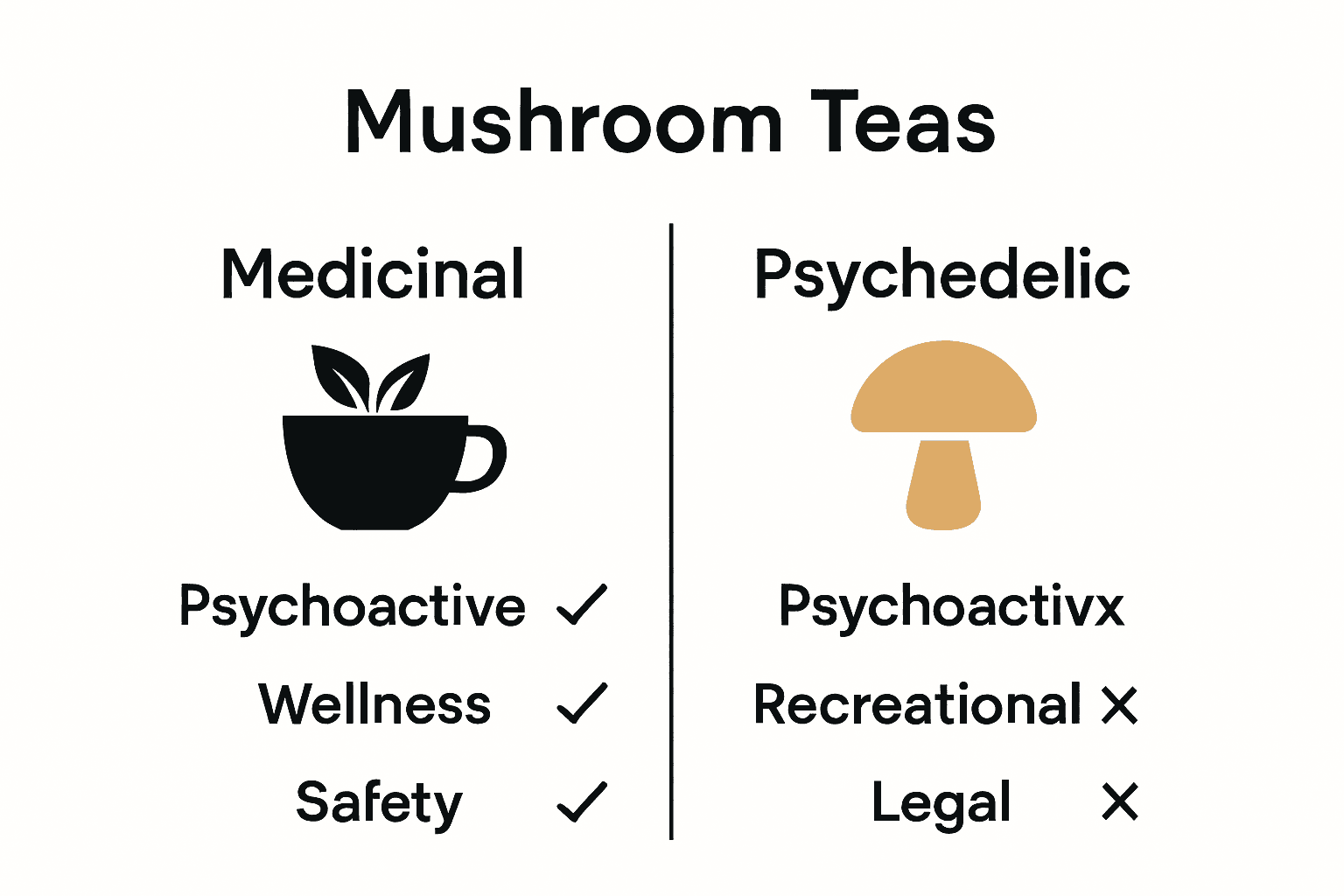 Mushroom Teas

Medicinal

Psychoactive ✓

Wellness ✓

Safety ✓

Psychedelic

Psychoactivx

Recreational ✕

Legal ✕