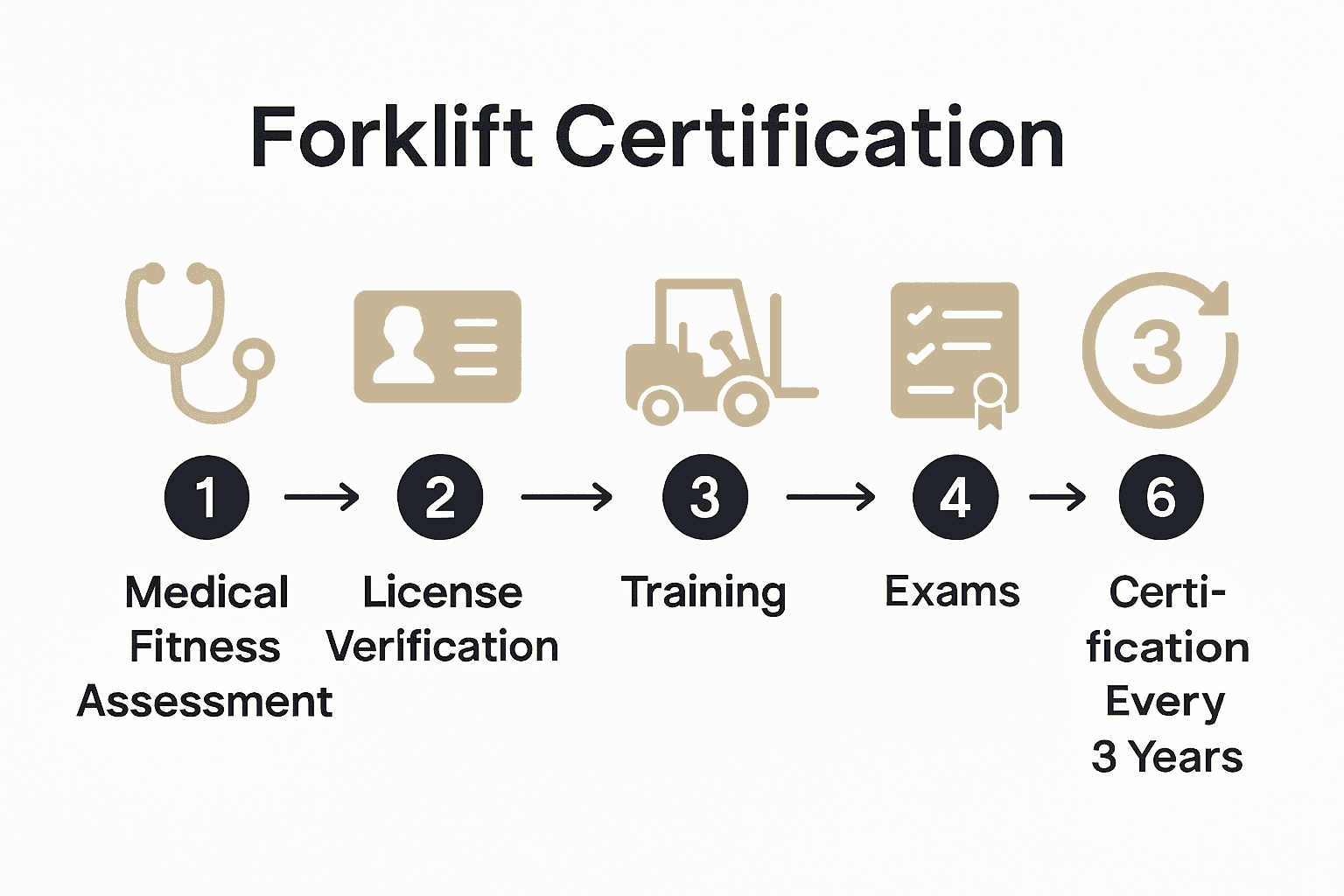 Forklift Certification

3

1 → 2 → 3 → 4 → 6

Medical Fitness Assessment

License Verification

Training

Exams

Certification Every 3 Years