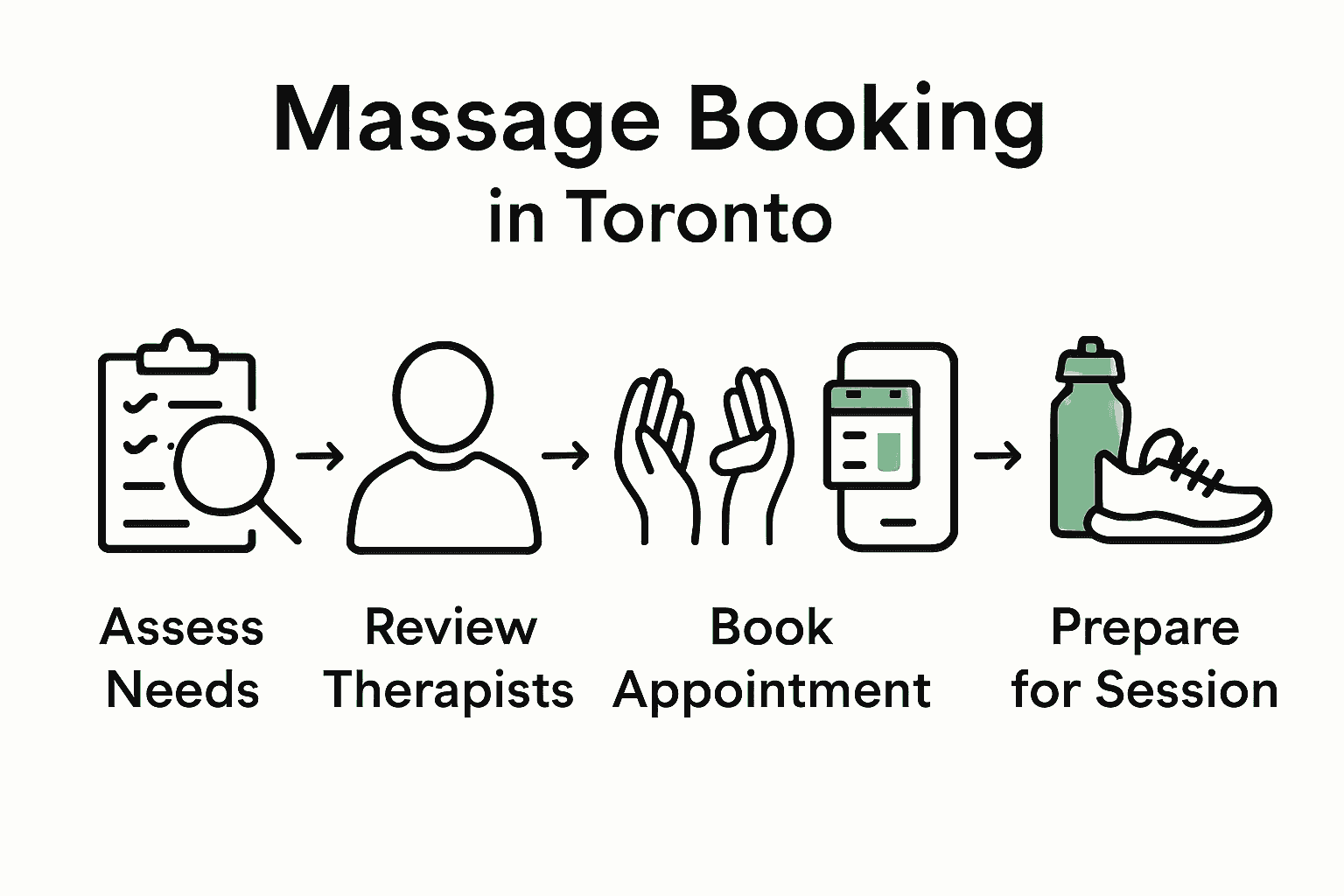 Massage Booking
in Toronto

Assess Needs

Review Therapists

Book Appointment

Prepare for Session