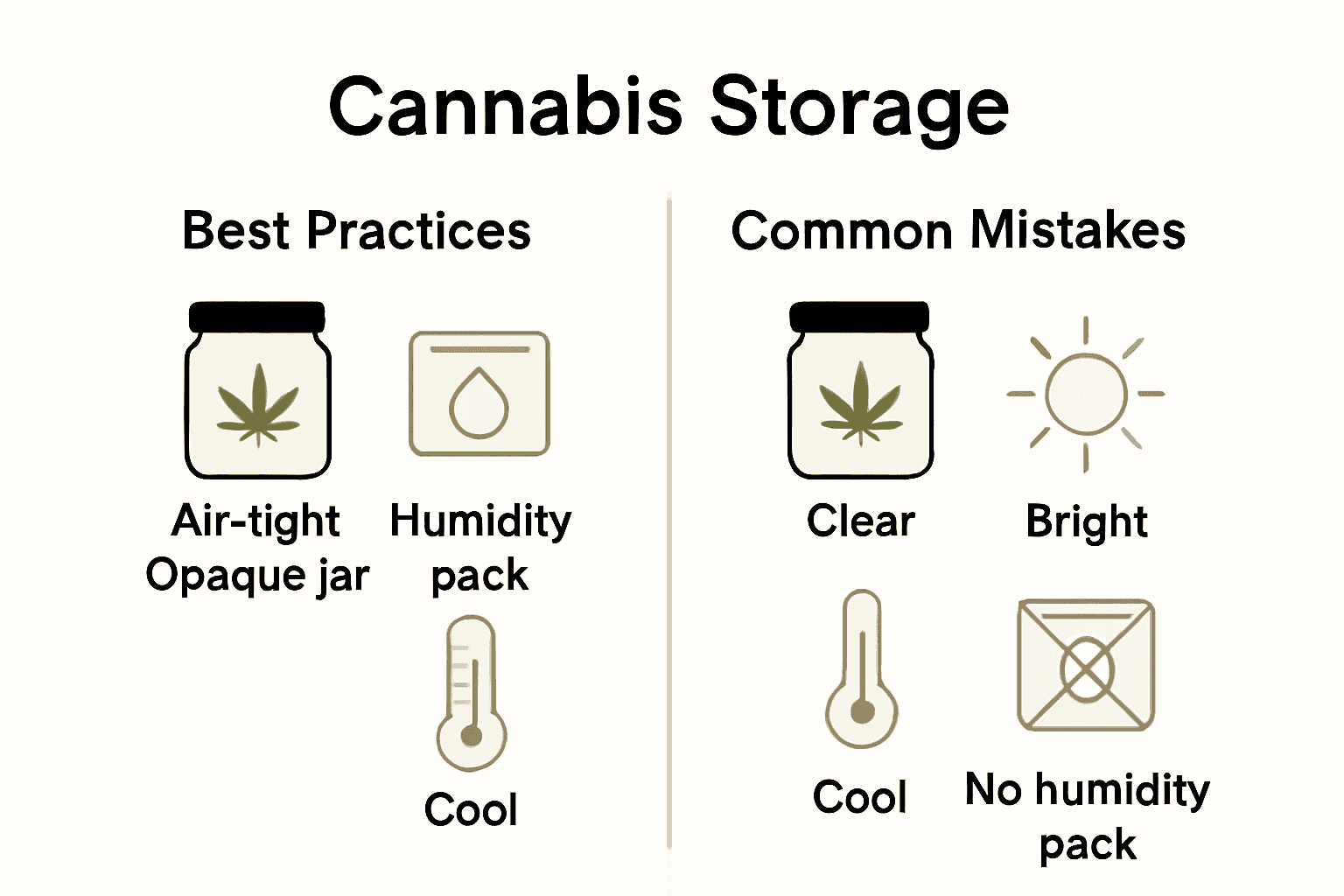 Cannabis Storage

Best Practices

Air-tight Opaque jar

Humidity pack

Cool

Common Mistakes

Clear

Bright

Cool

No humidity pack