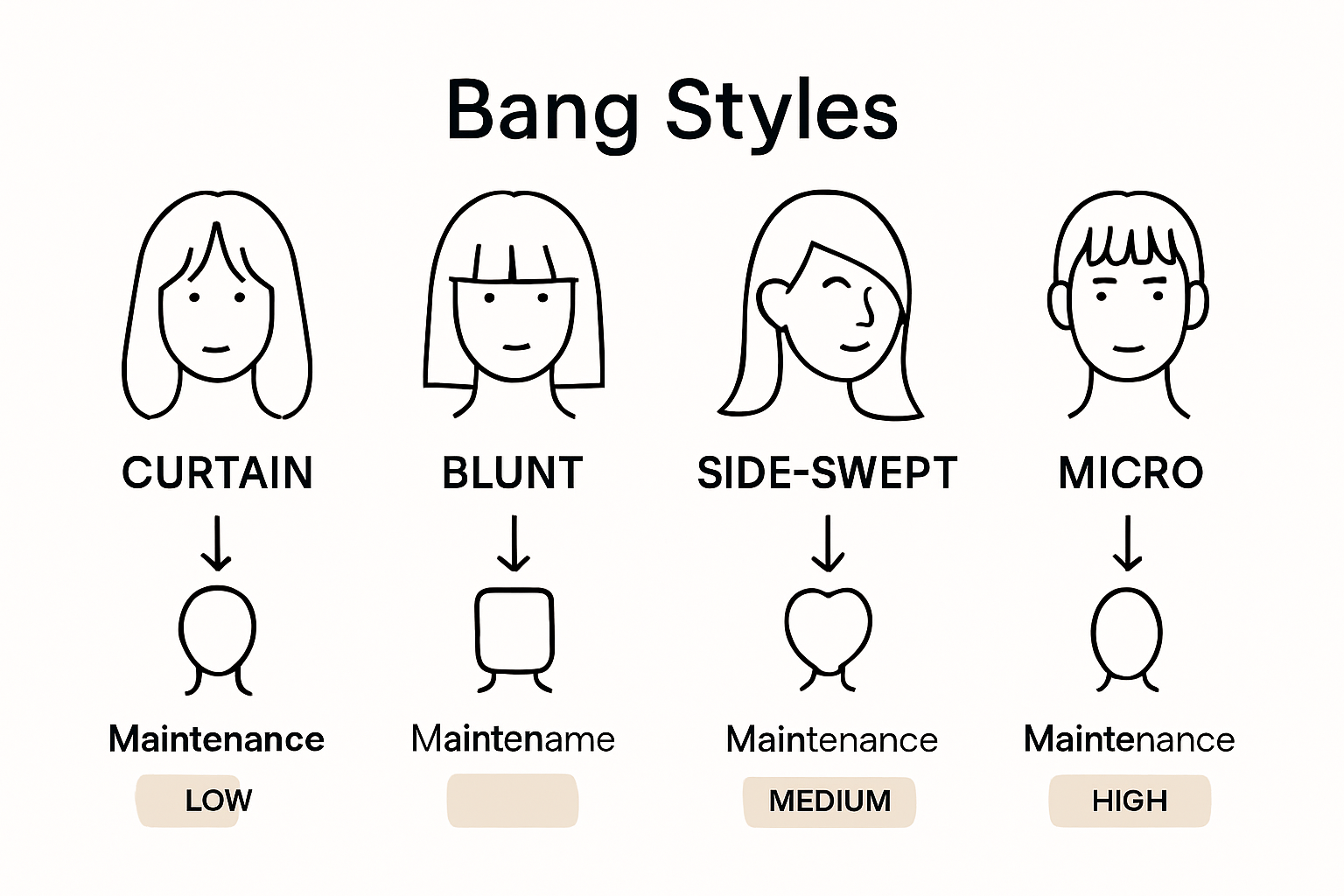 Bang Styles

CURTAIN

Maintenance

LOW

BLUNT

Maintename

SIDE-SWEPT

Maintenance

MEDIUM

MICRO

Maintenance

HIGH