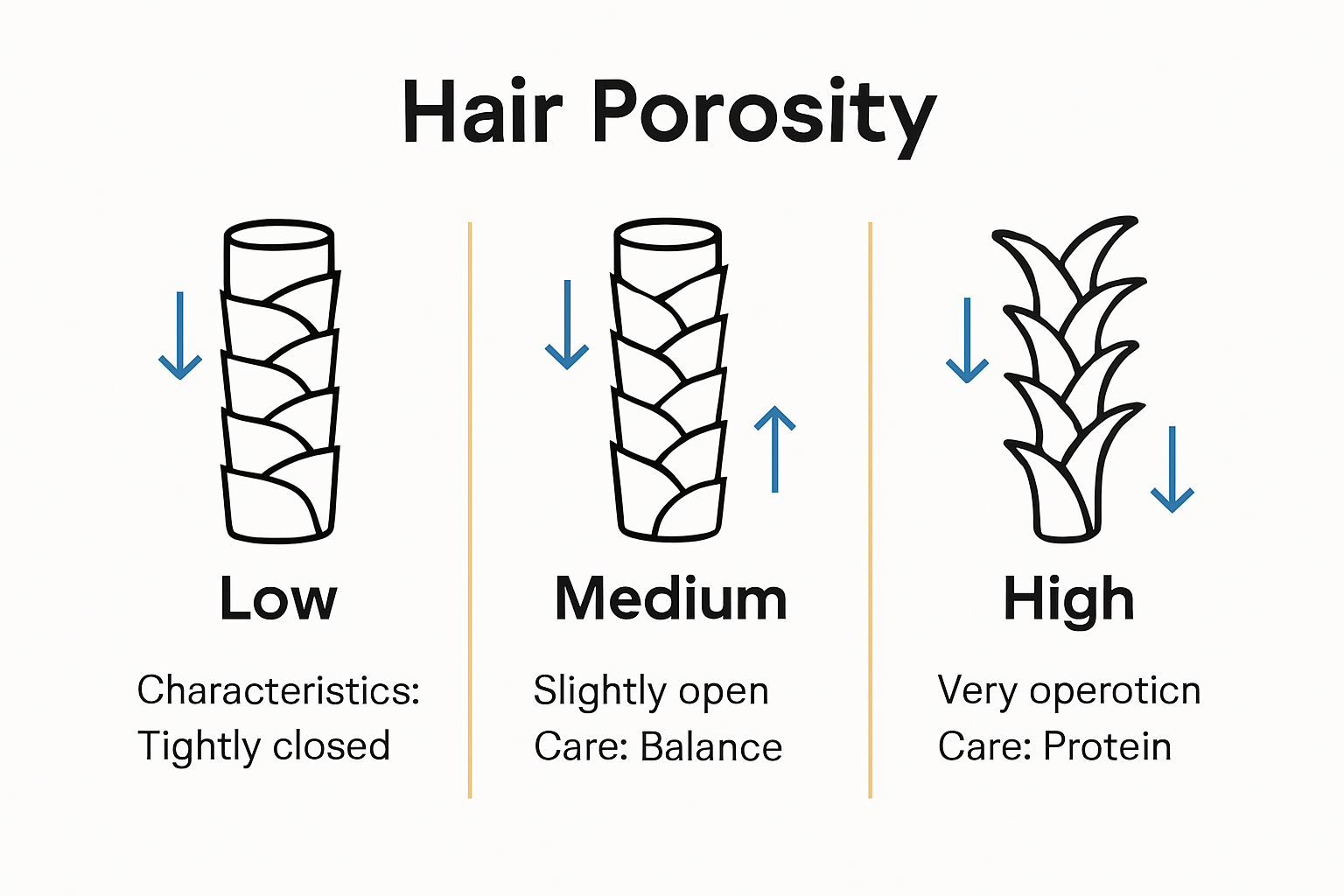 Hair Porosity

Low

Characteristics:
Tightly closed

Medium

Slightly open
Care: Balance

High

Very operoticn
Care: Protein