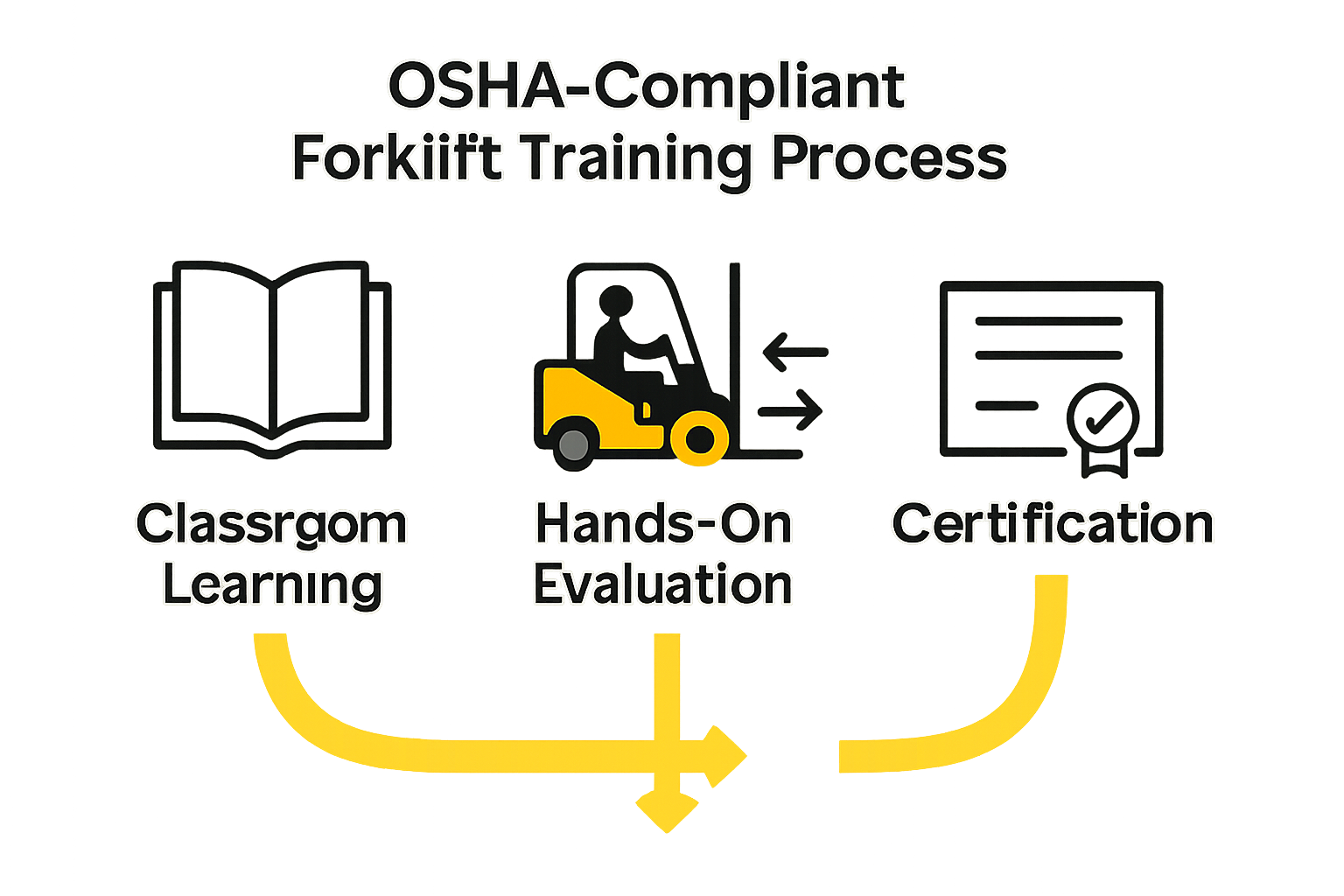 OSHA-Compliant
Forkiift Training Process

Classrgom Learnıng

Hands-On Evaluation

Certification