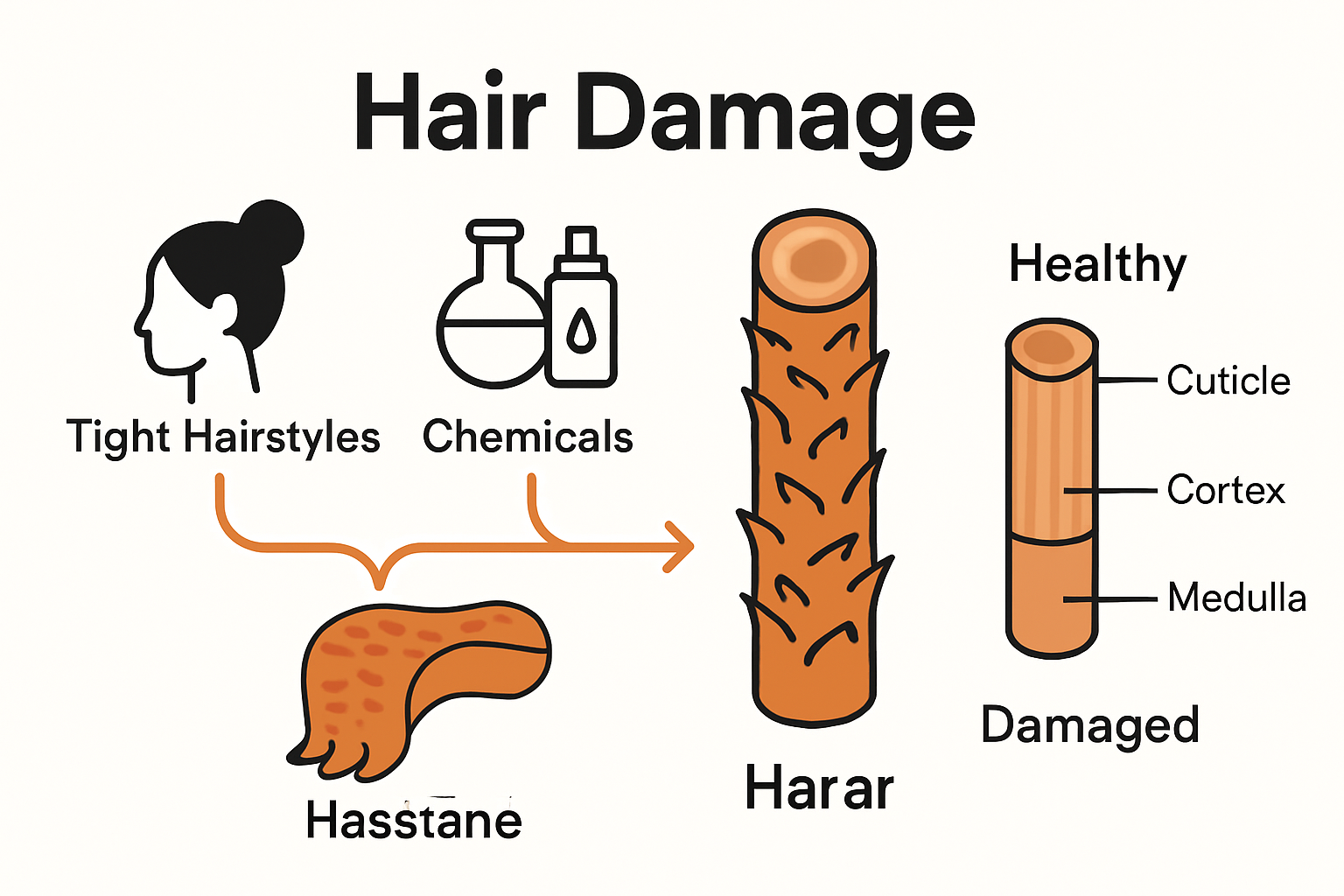 Hair Damage

Tight Hairstyles

Chemicals

Hasstane

Harar

Healthy

Cuticle

Cortex

Medulla

Damaged