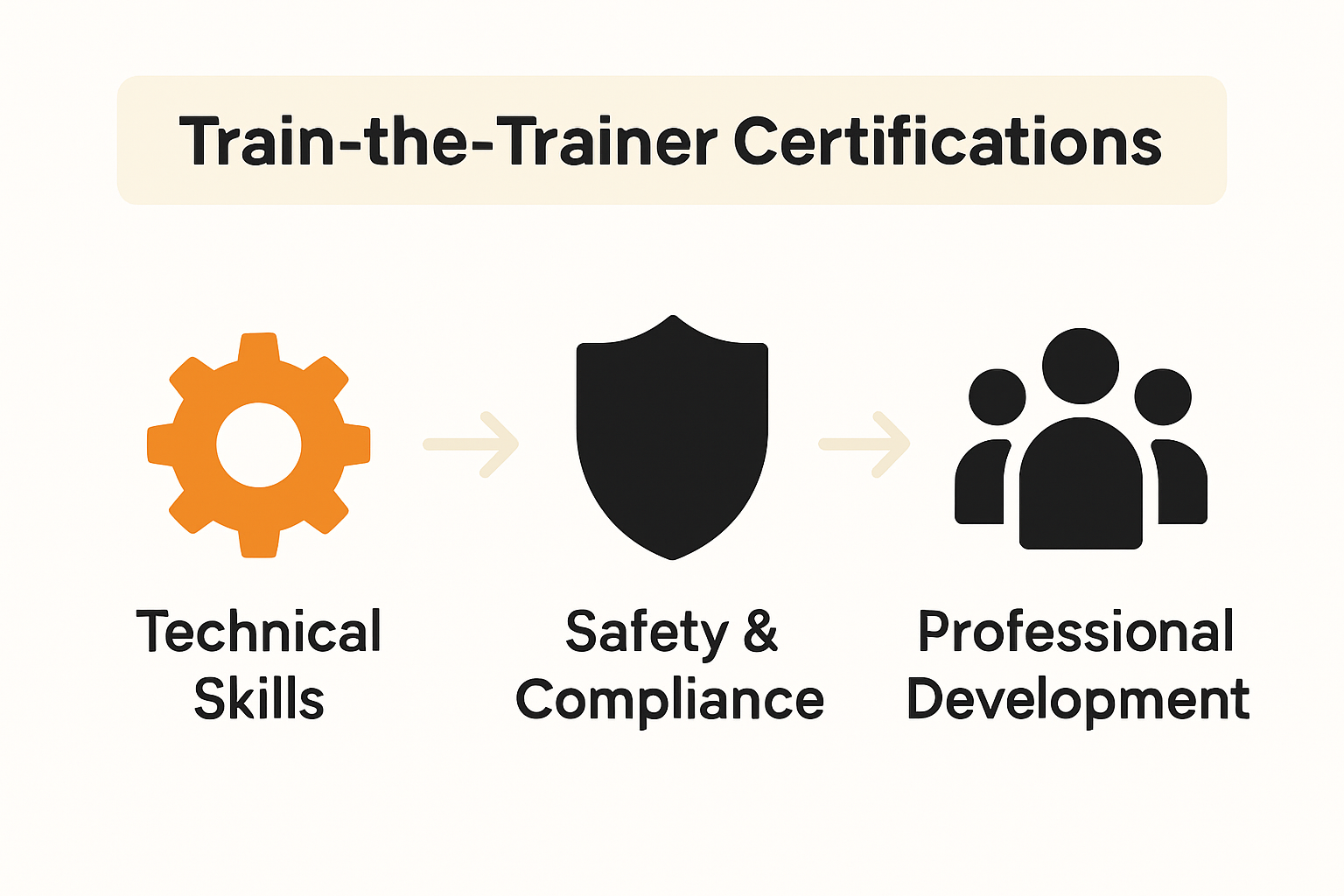 Train-the-Trainer Certifications

Technical Skills

Safety & Compliance

Professional Development