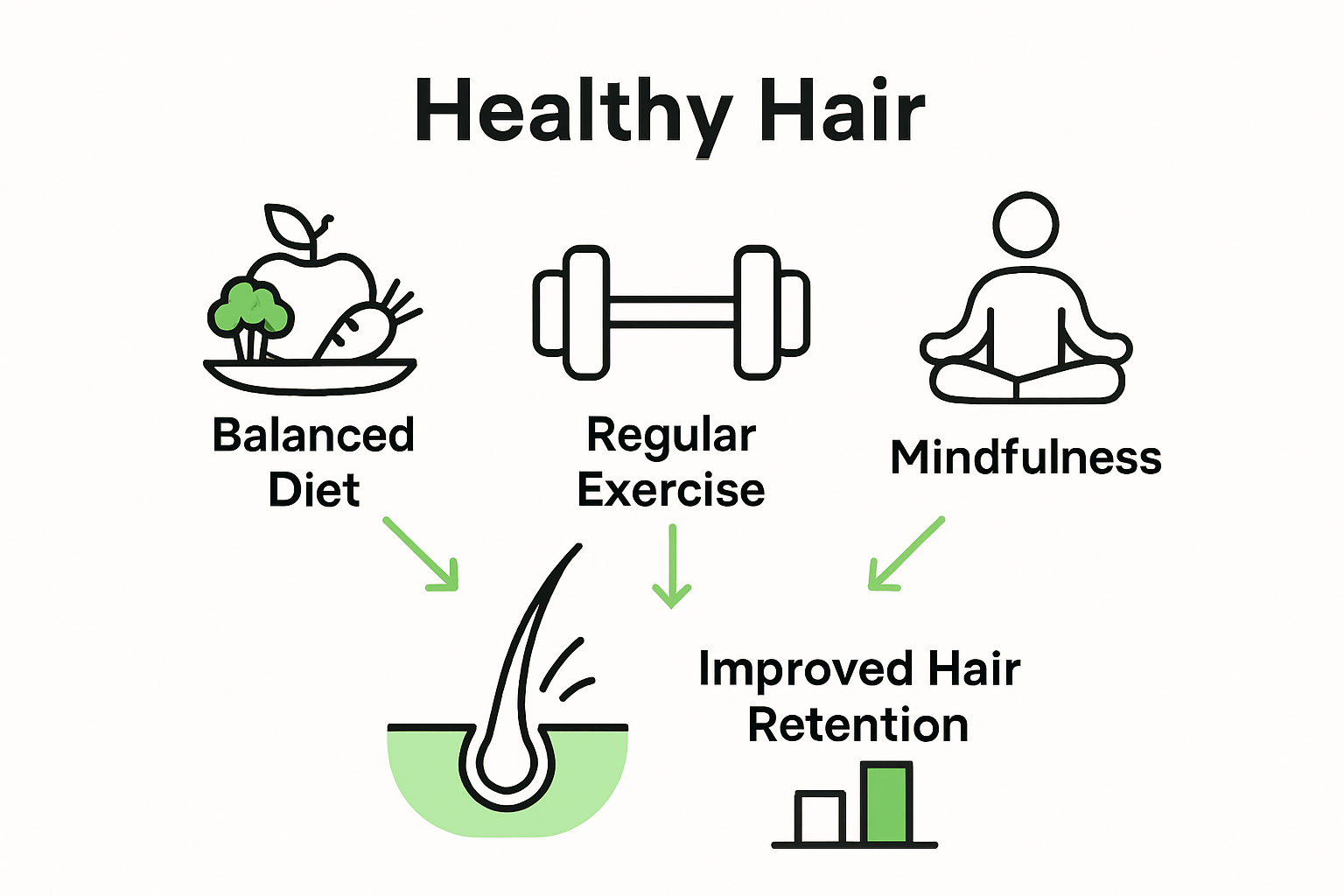 Healthy Hair

Balanced Diet

Regular Exercise

Mindfulness

Improved Hair Retention