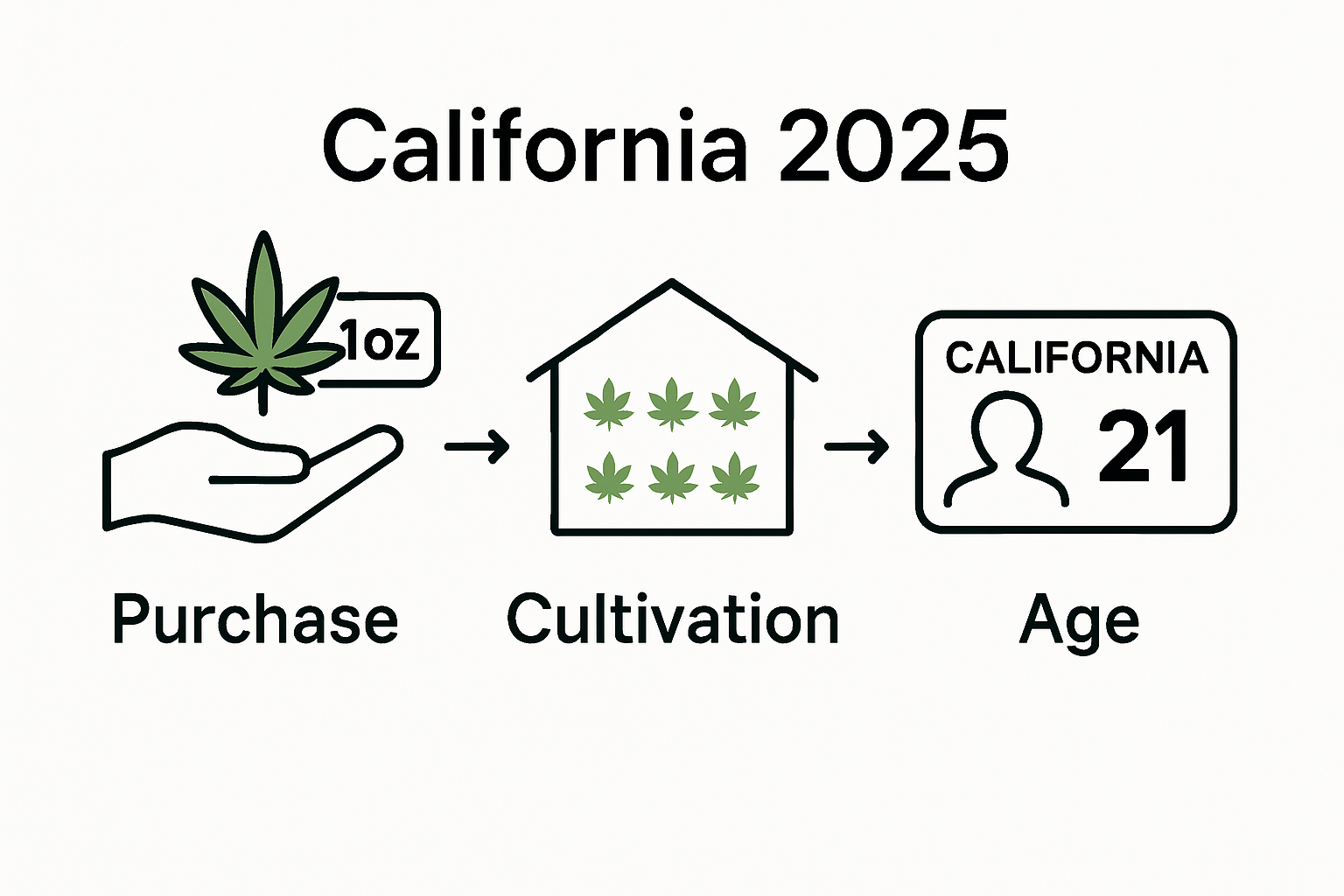 California 2025

1oz

CALIFORNIA
21

Purchase

Cultivation

Age