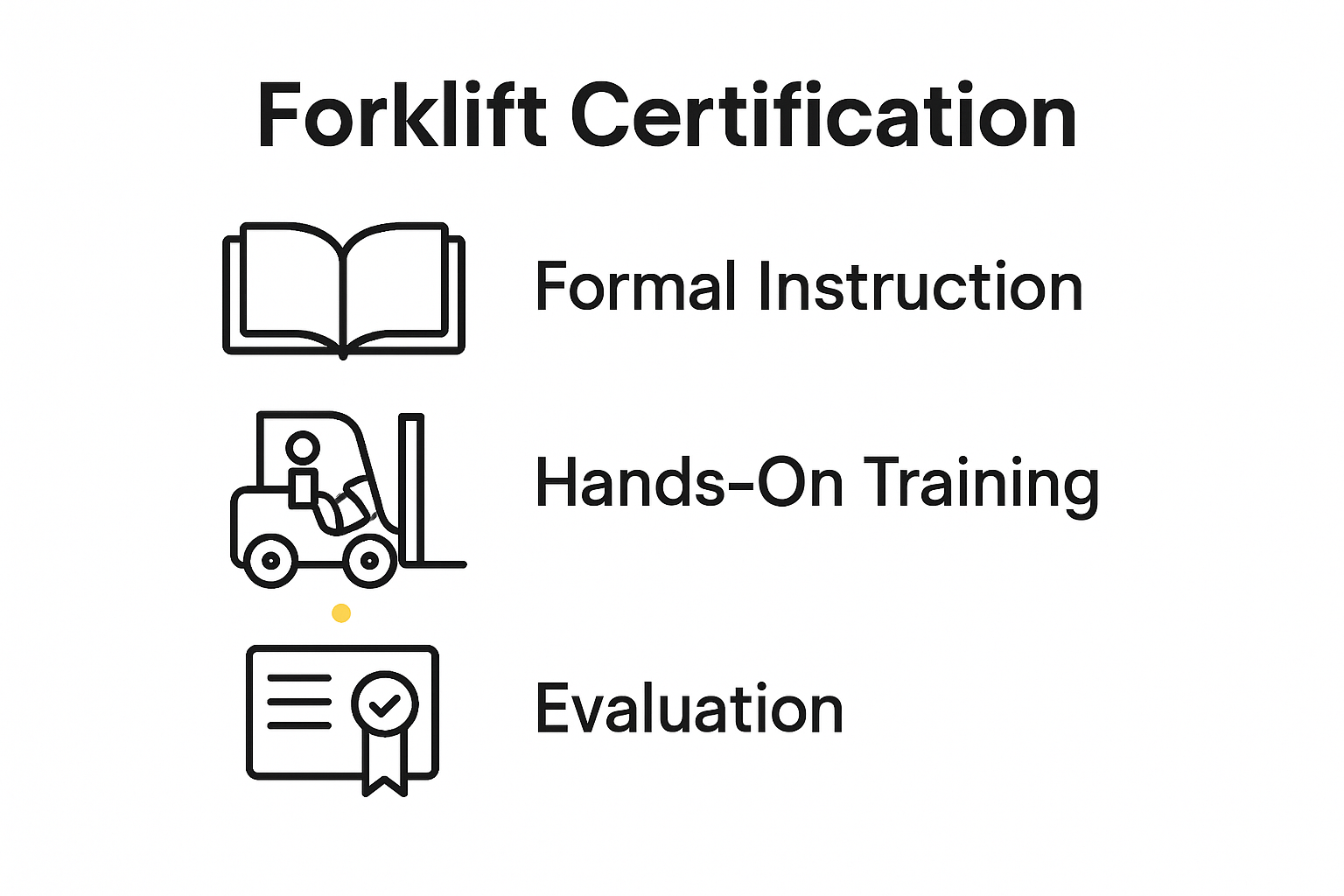 Forklift Certification

Formal Instruction

Hands-On Training

Evaluation