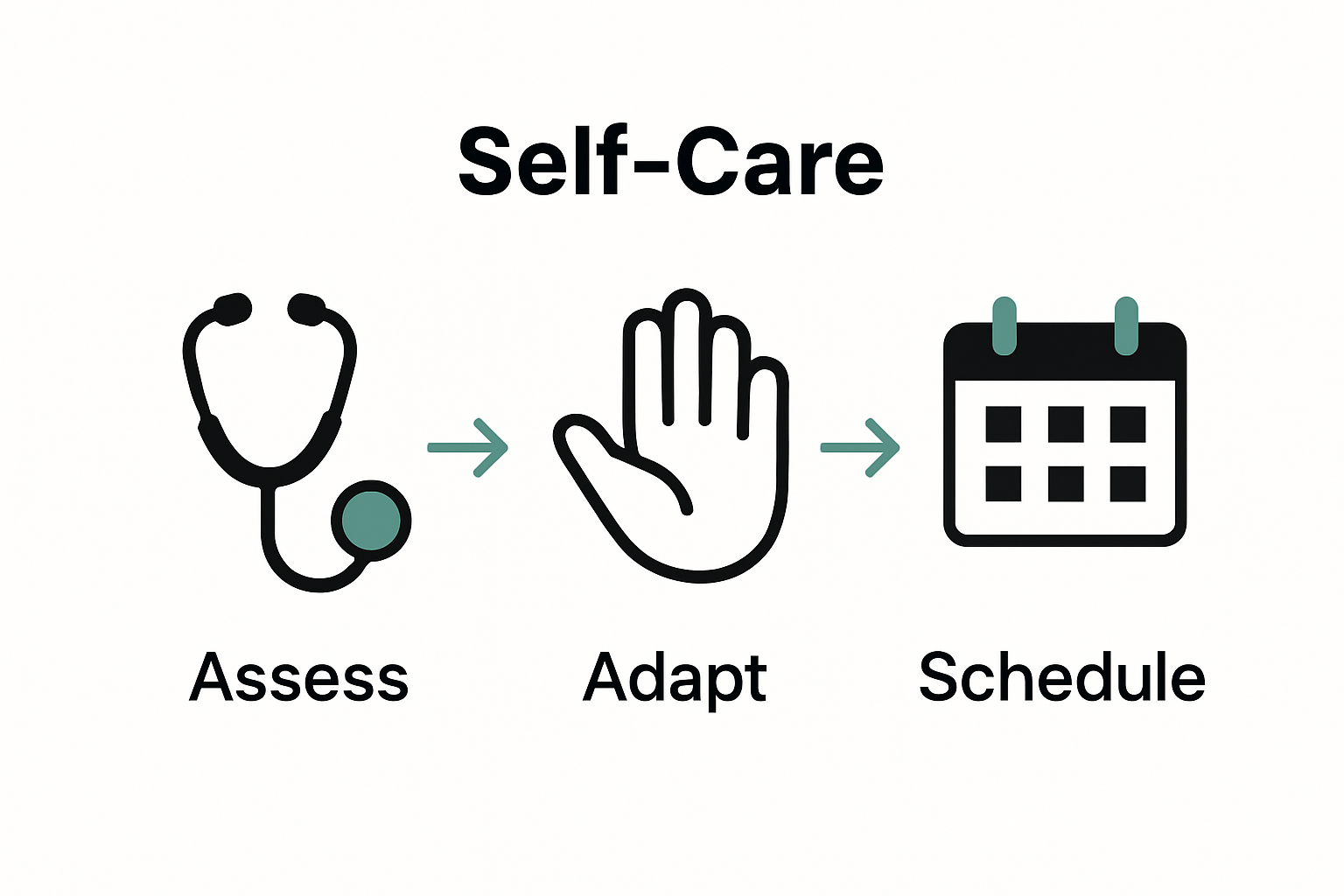 Self-Care

Assess

Adapt

Schedule