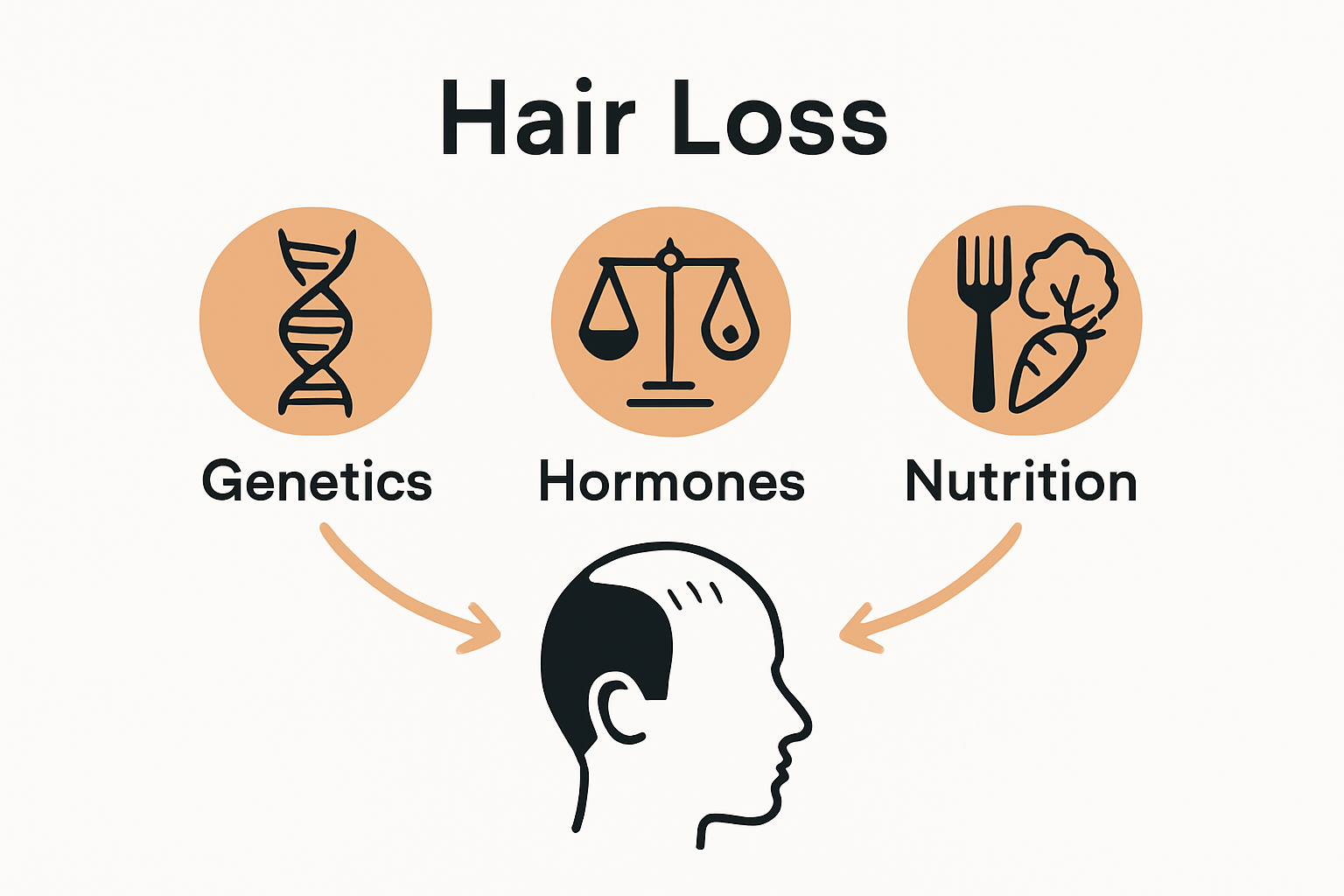 Hair Loss

Genetics

Hormones

Nutrition