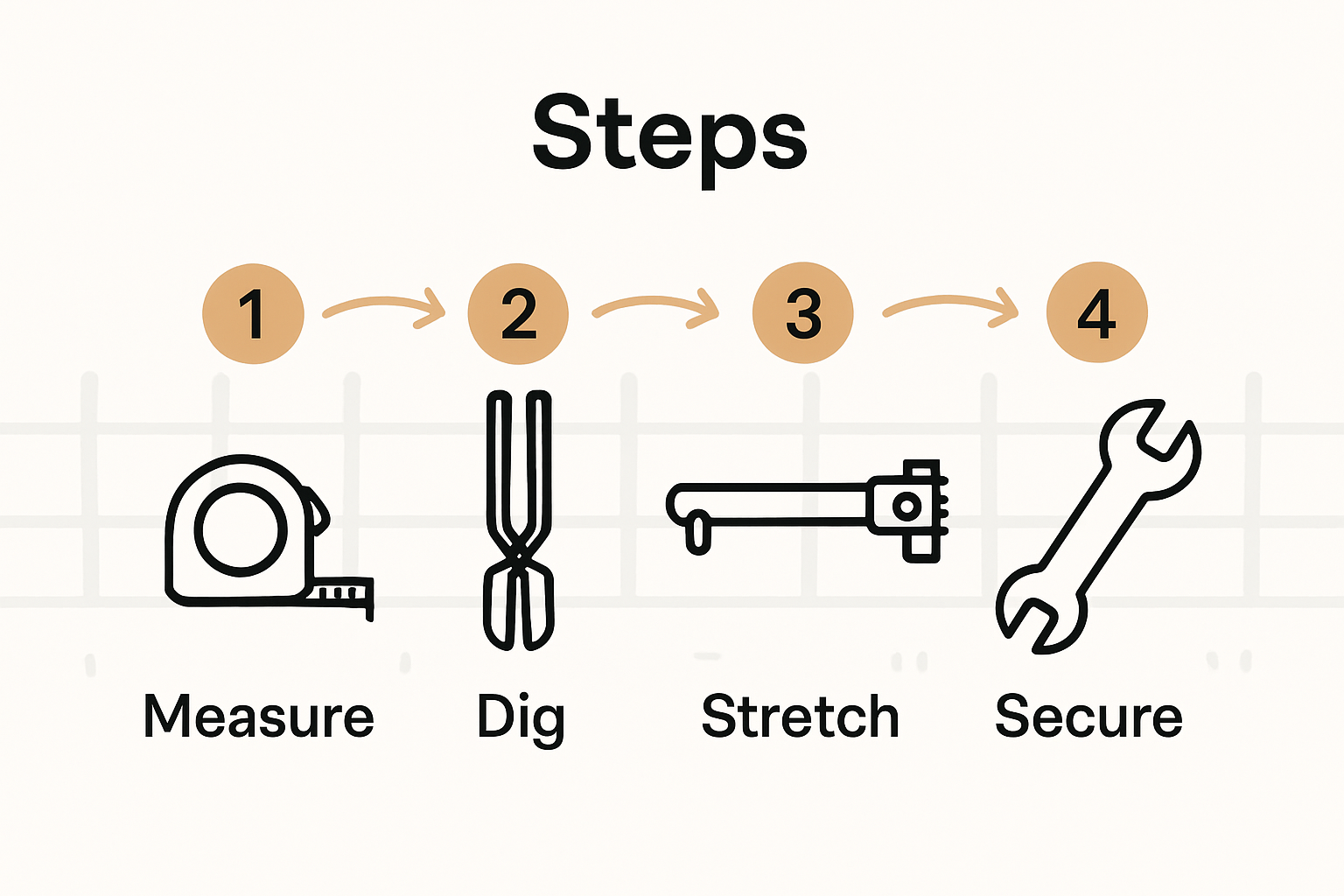 Steps

1

2

3

4

Measure

Dig

Stretch

Secure