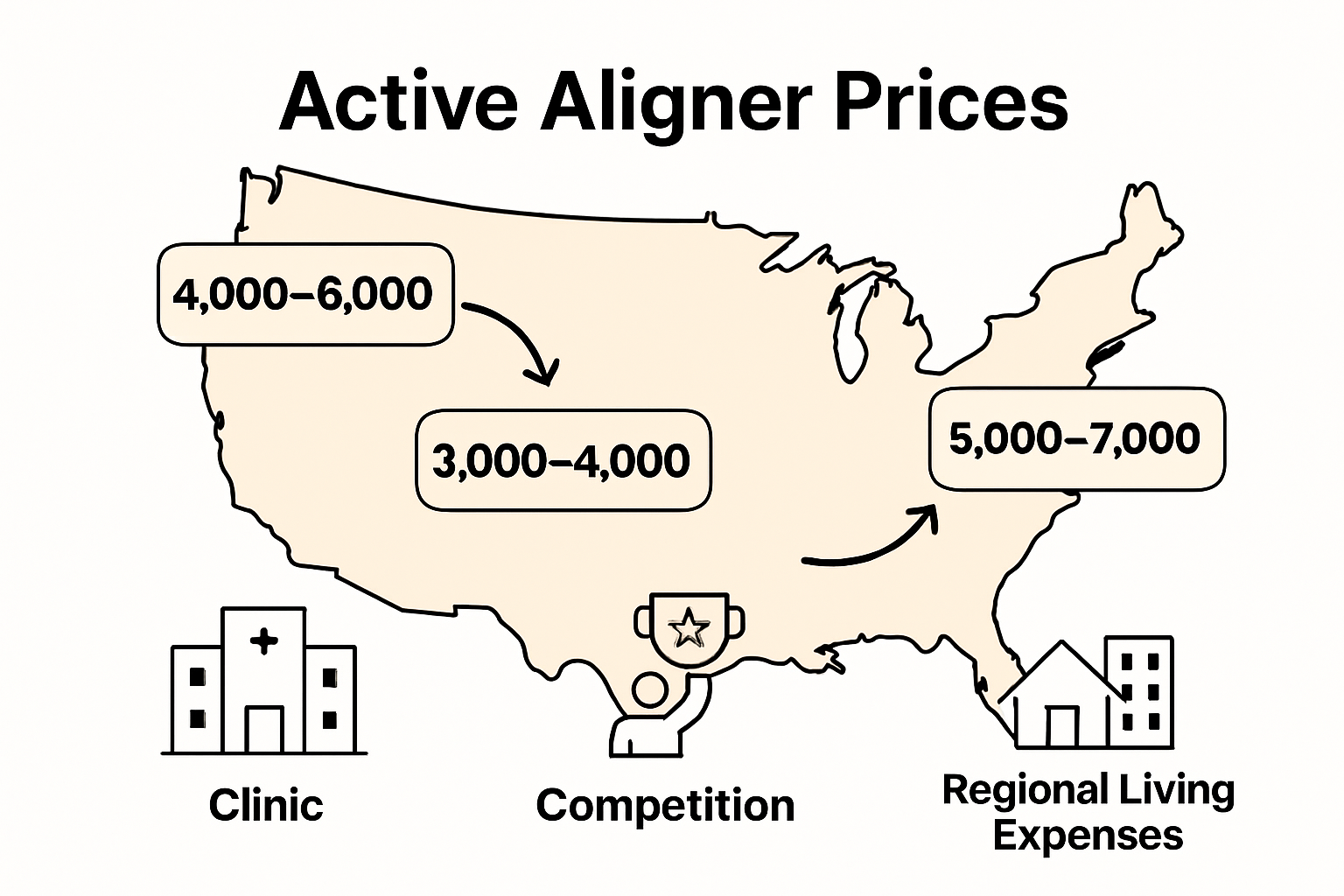 Active Aligner Prices

4,000–6,000

3,000–4,000

5,000–7,000

Clinic

Competition

Regional Living Expenses