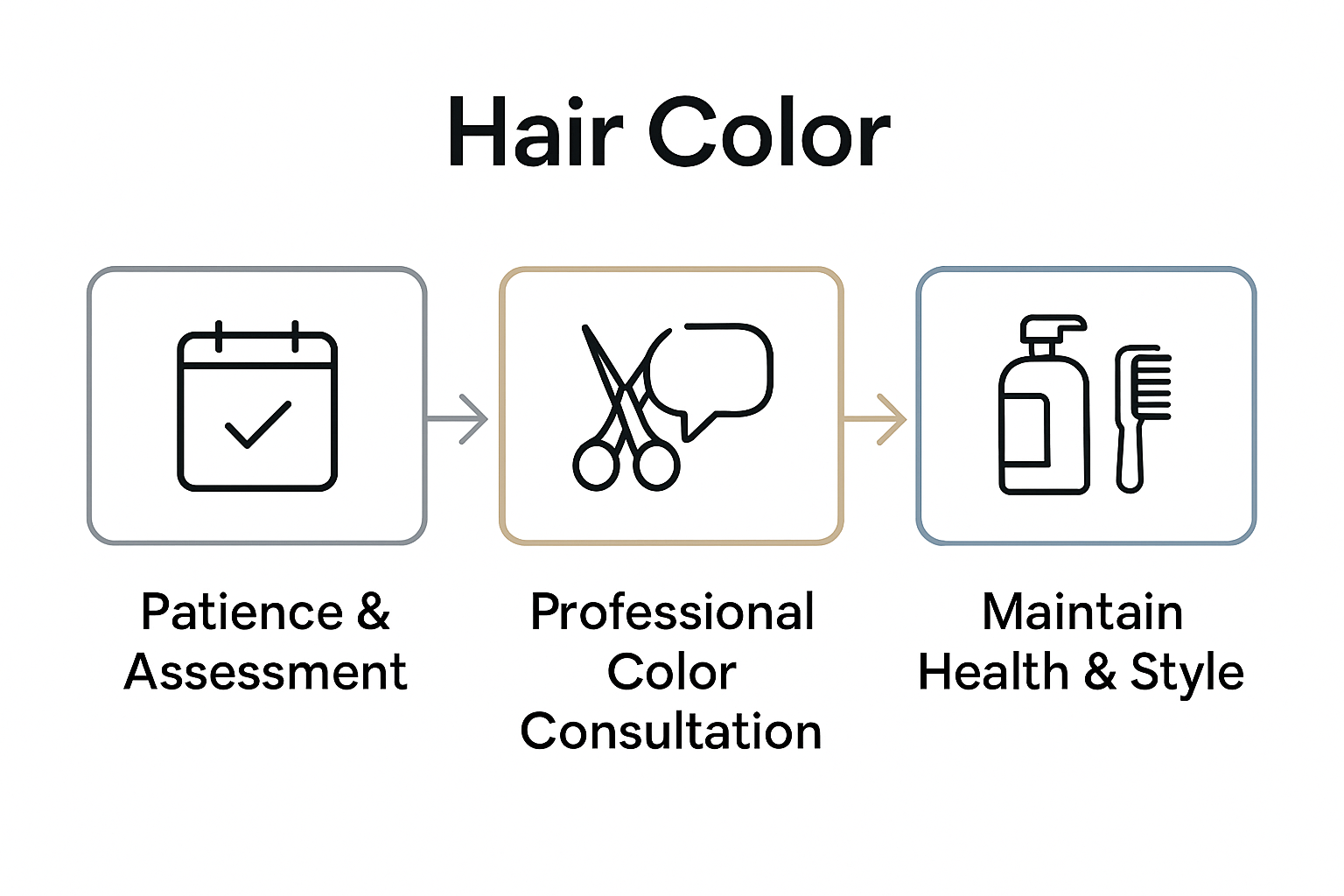 Hair Color

Patience & Assessment

Professional Color Consultation

Maintain Health & Style