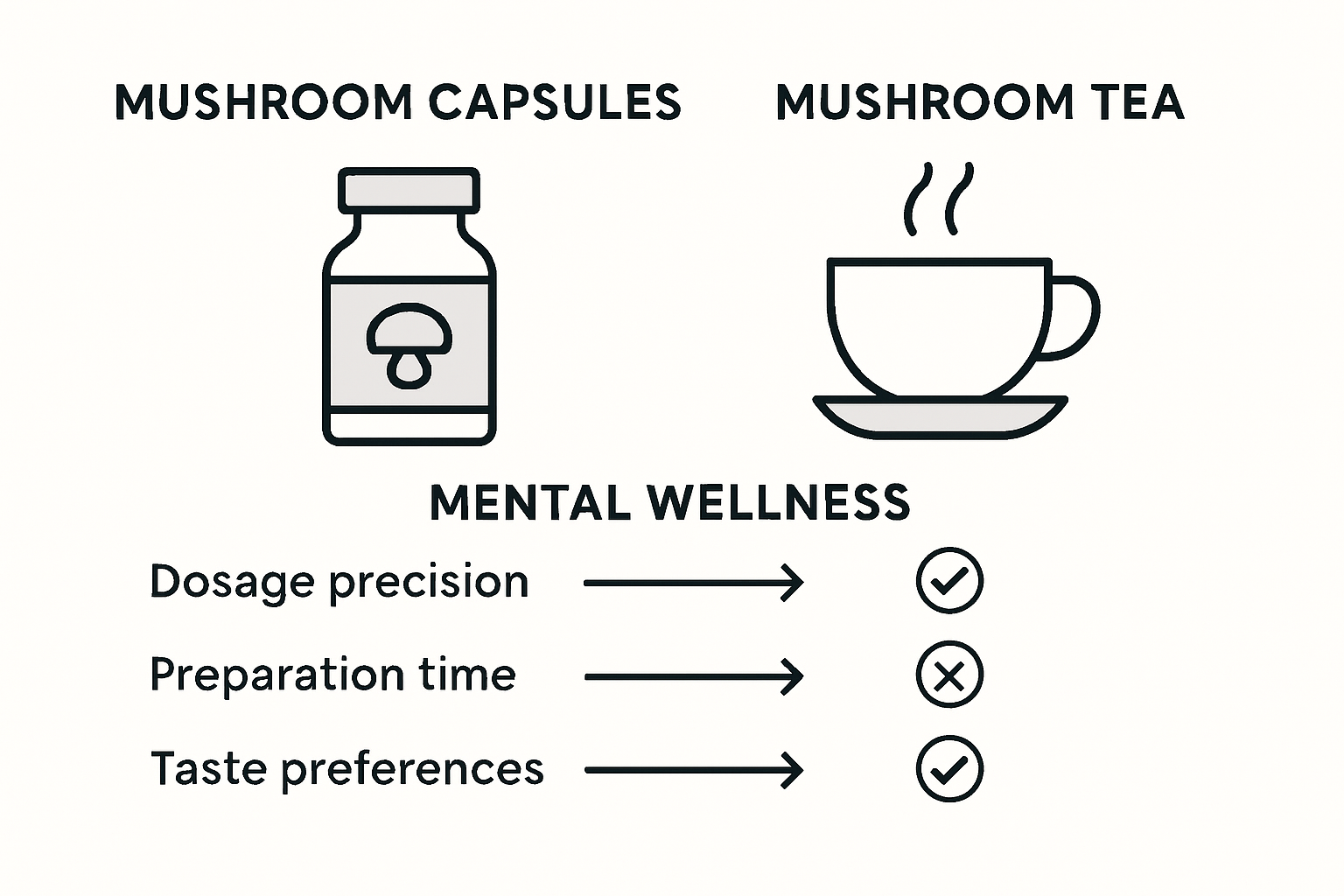 MUSHROOM CAPSULES

MUSHROOM TEA

MENTAL WELLNESS

Dosage precision

Preparation time

Taste preferences