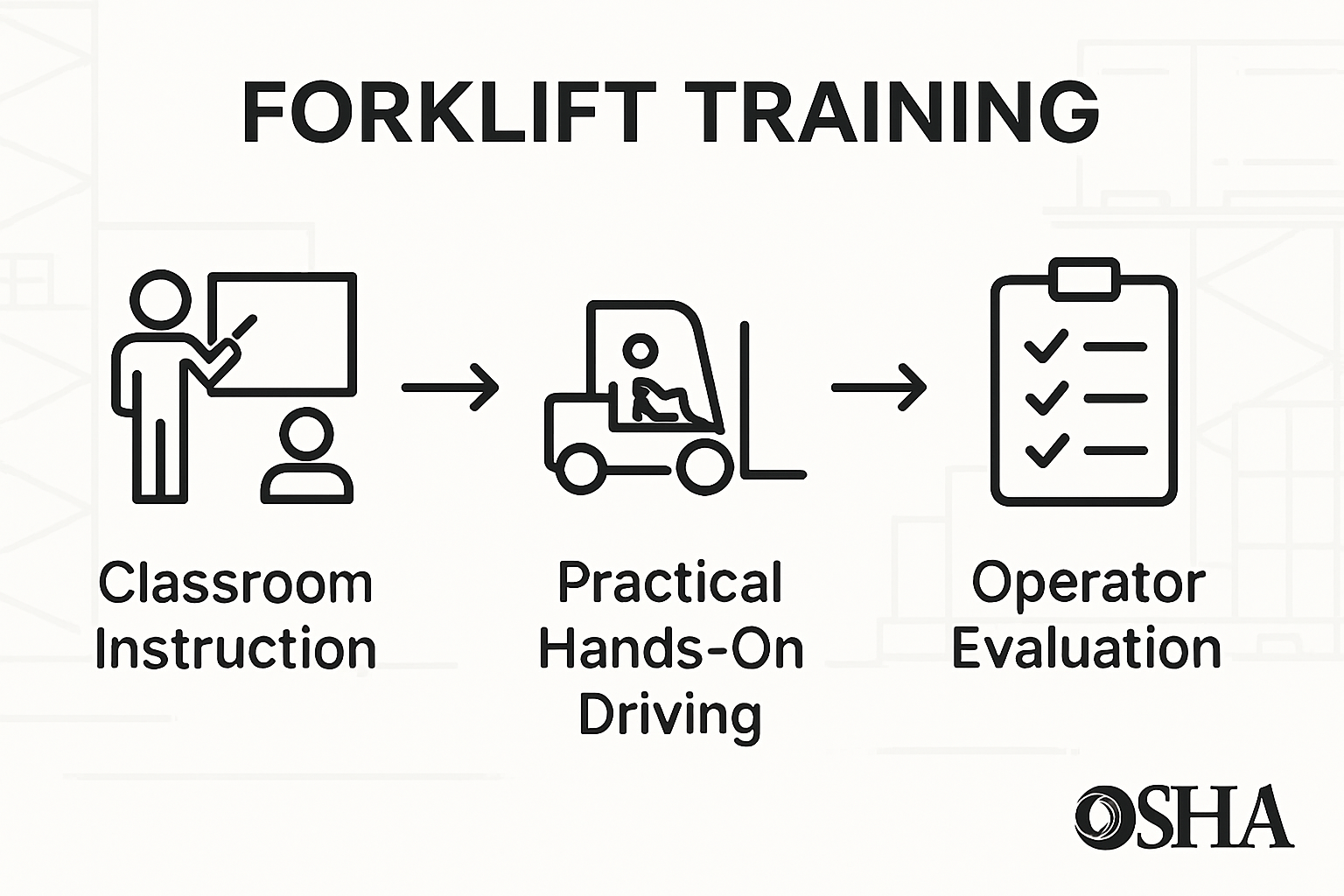 FORKLIFT TRAINING

Classroom Instruction

Practical Hands-On Driving

Operator Evaluation

OSHA