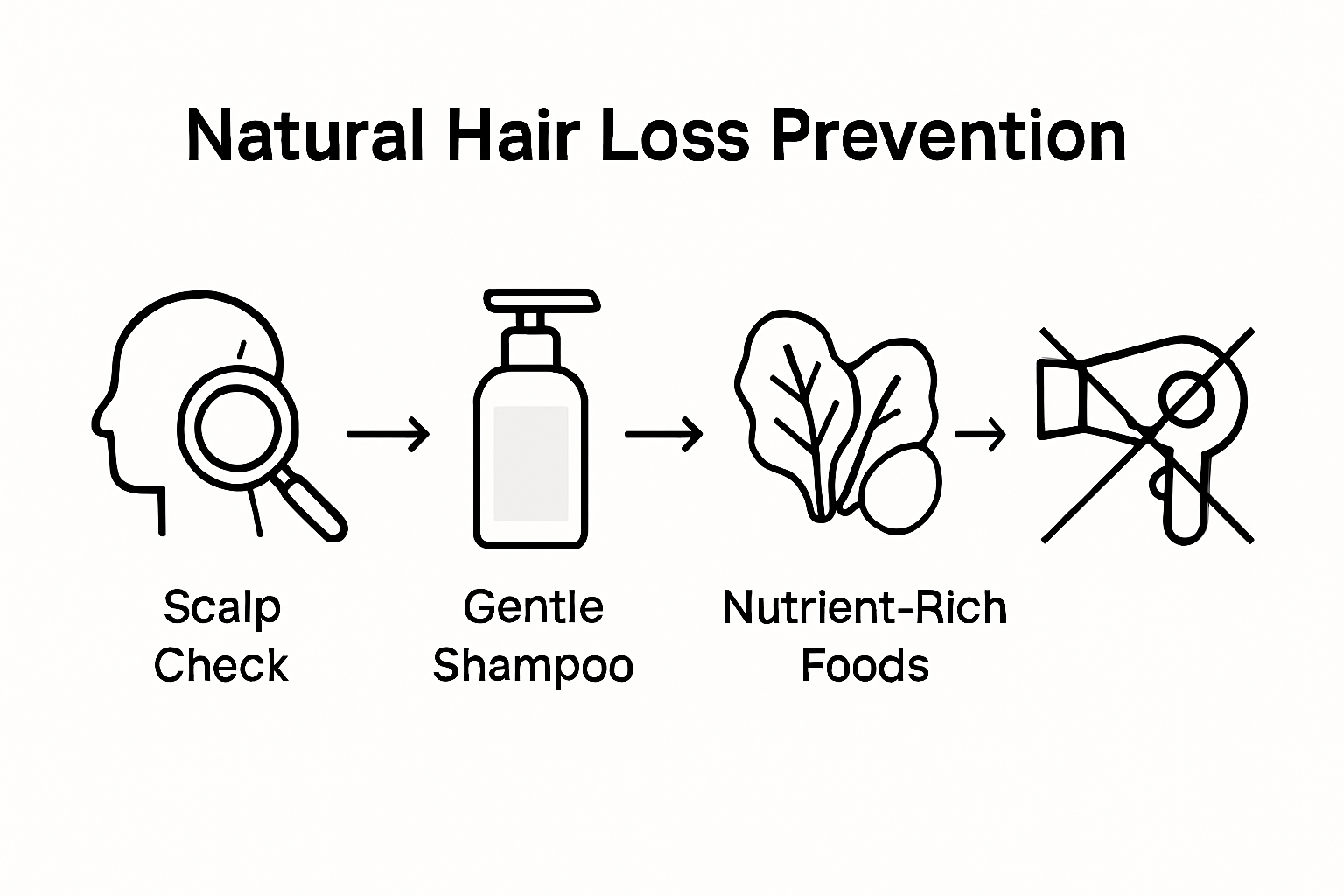 Natural Hair Loss Prevention

Scalp Check

Gentle Shampoo

Nutrient-Rich Foods