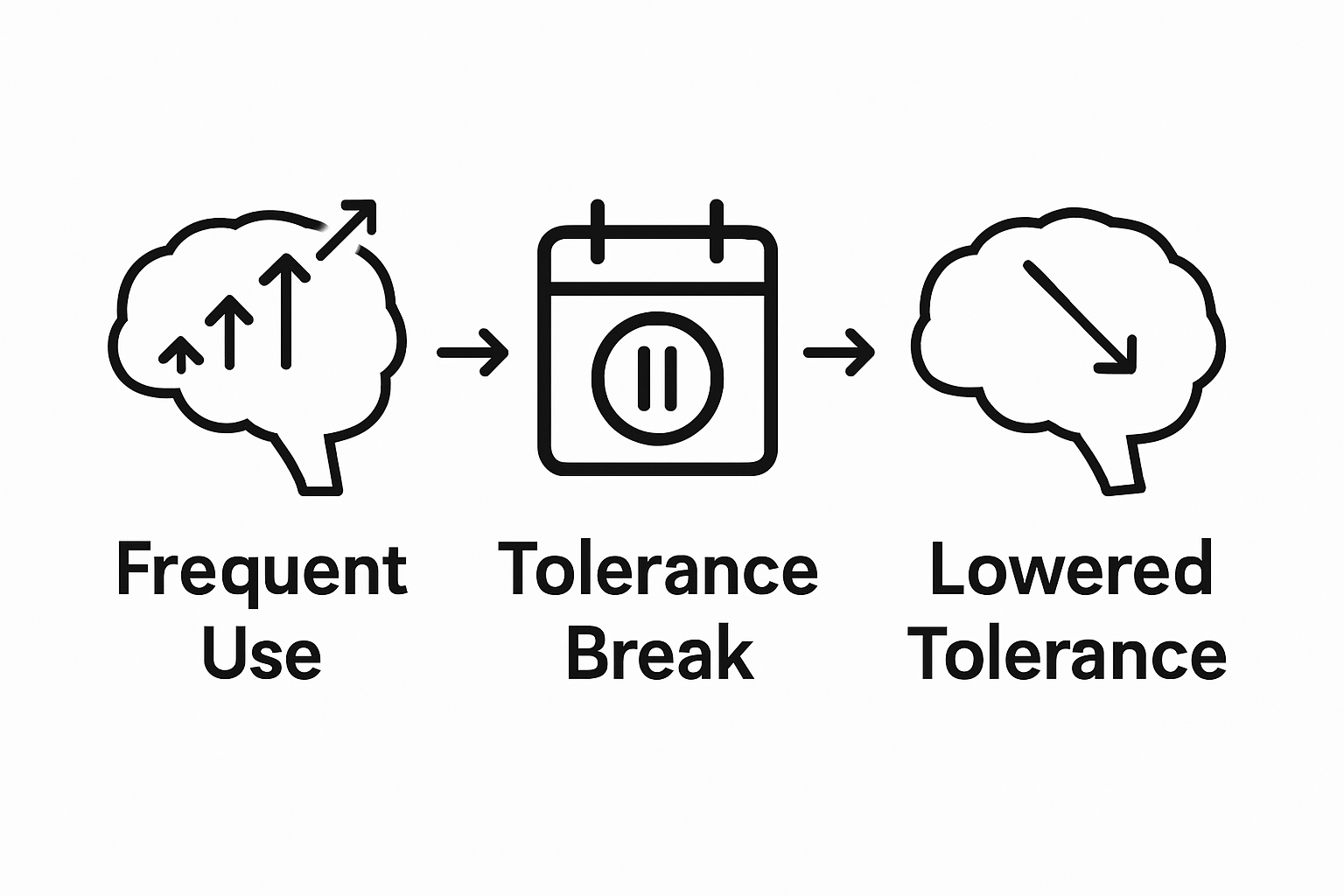 Frequent Use

Tolerance Break

Lowered Tolerance