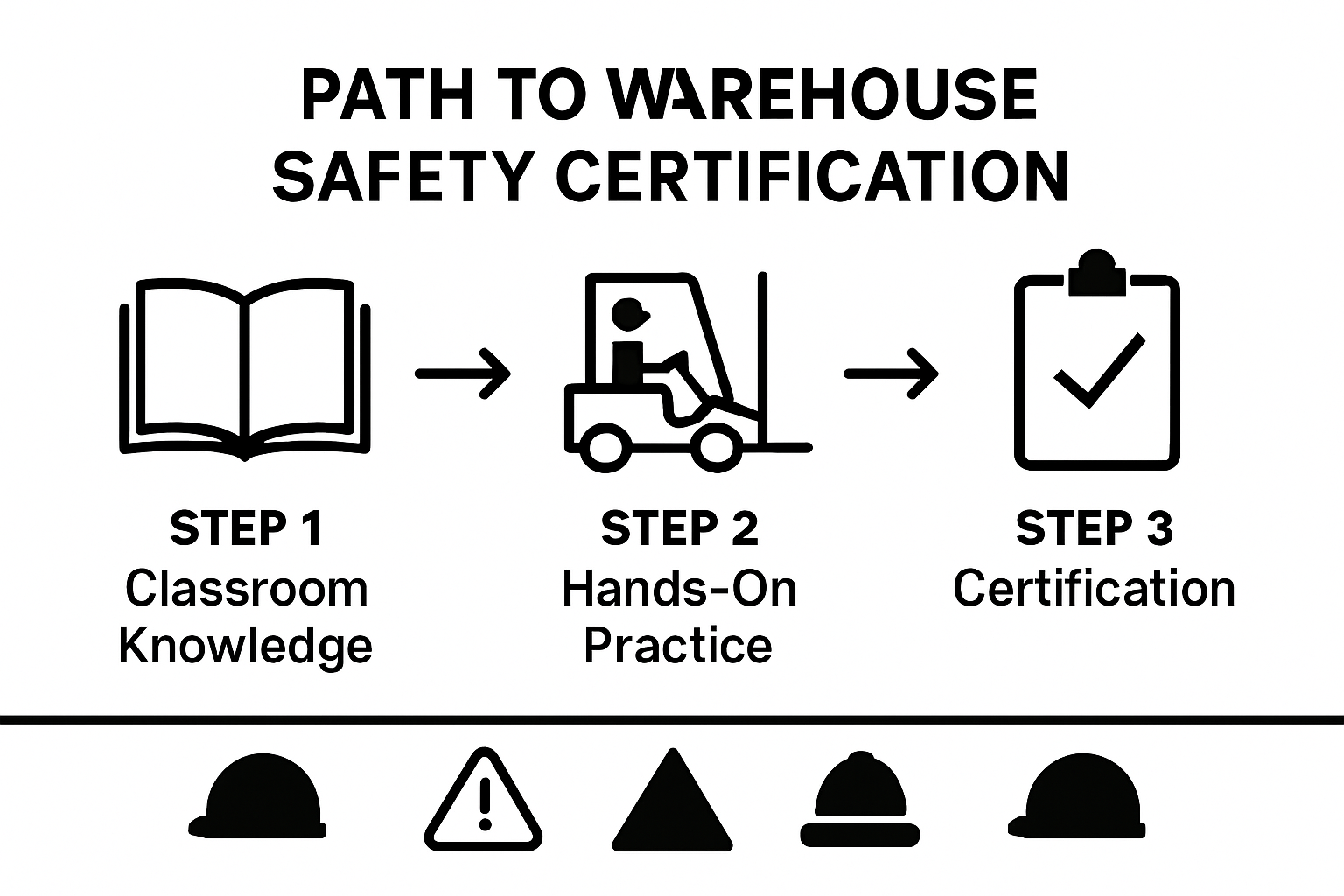 PATH TO WAREHOUSE SAFETY CERTIFICATION

STEP 1
Classroom Knowledge

STEP 2
Hands-On Practice

STEP 3
Certification