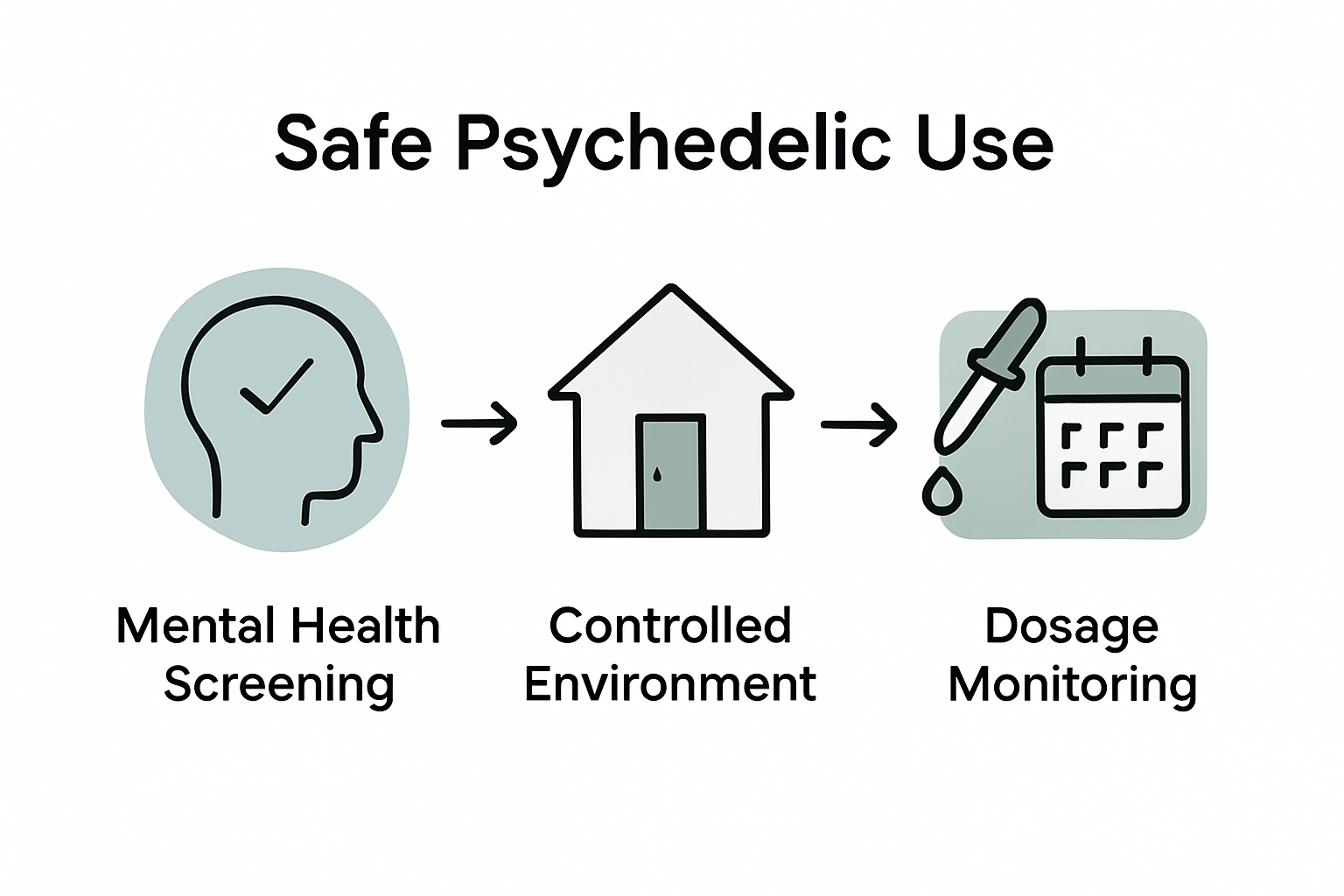 Safe Psychedelic Use

Mental Health Screening

Controlled Environment

Dosage Monitoring