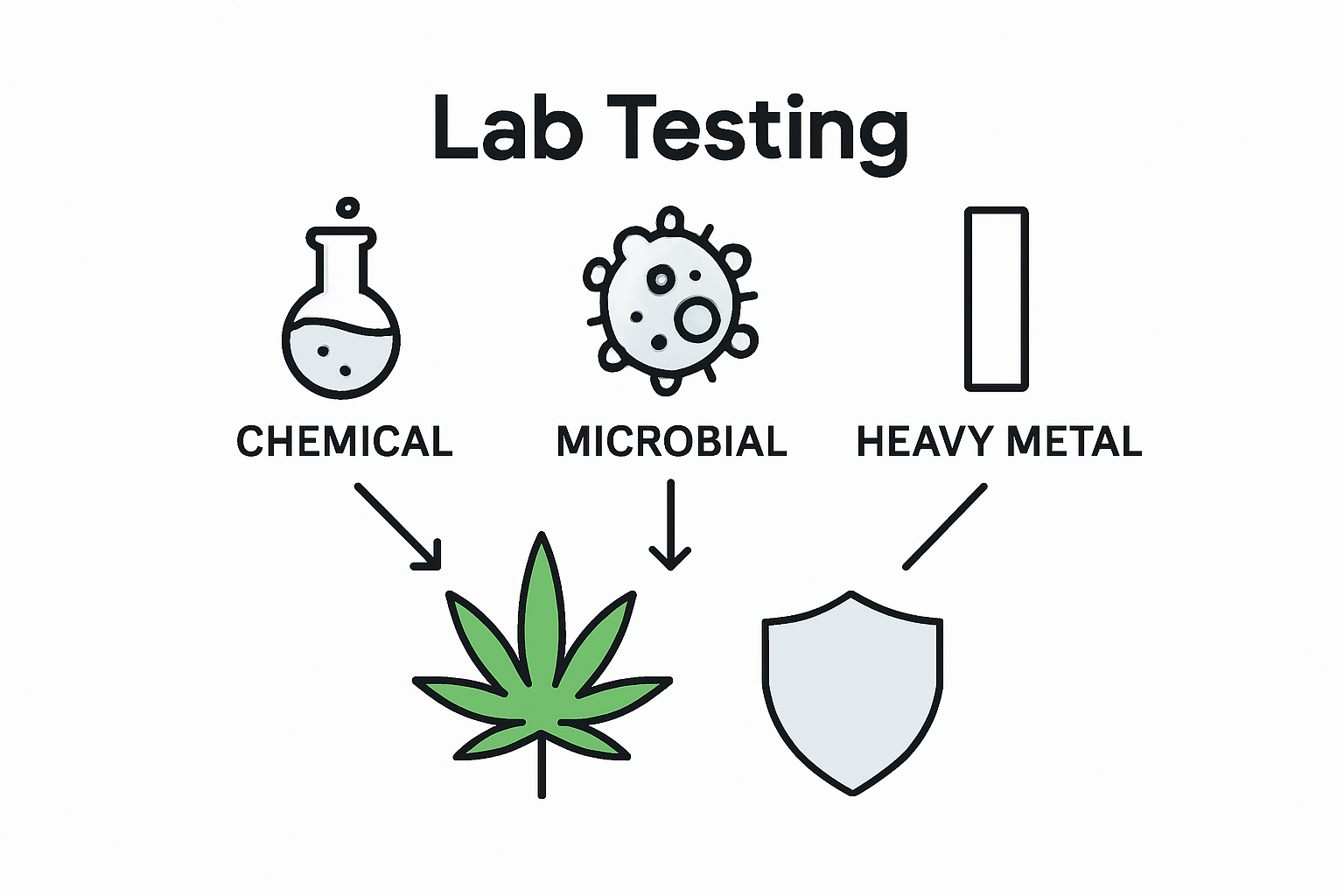 Lab Testing

CHEMICAL

MICROBIAL

HEAVY METAL