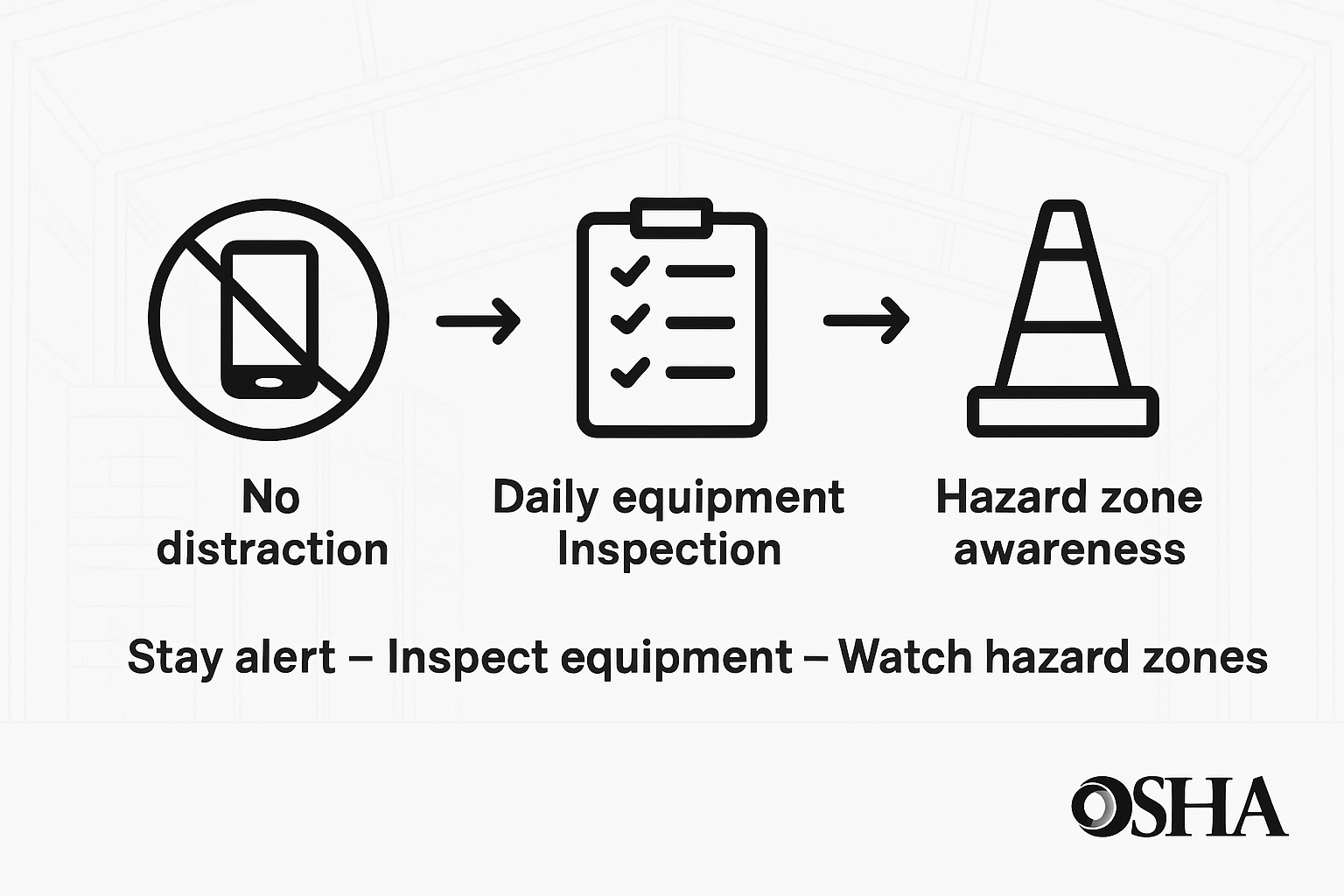 No distraction

Daily equipment Inspection

Hazard zone awareness

Stay alert – Inspect equipment – Watch hazard zones

OSHA