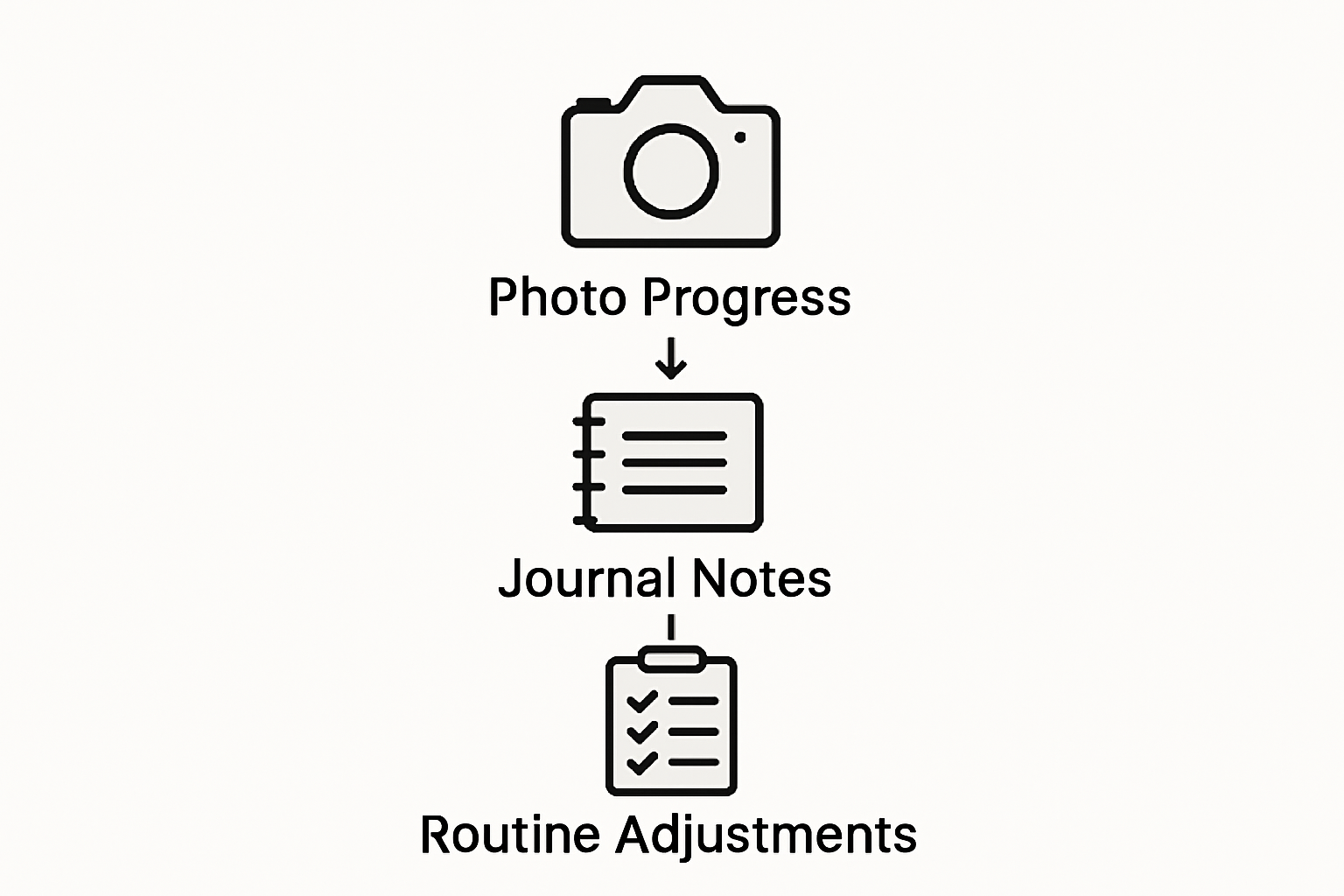 Photo Progress

Journal Notes

Routine Adjustments