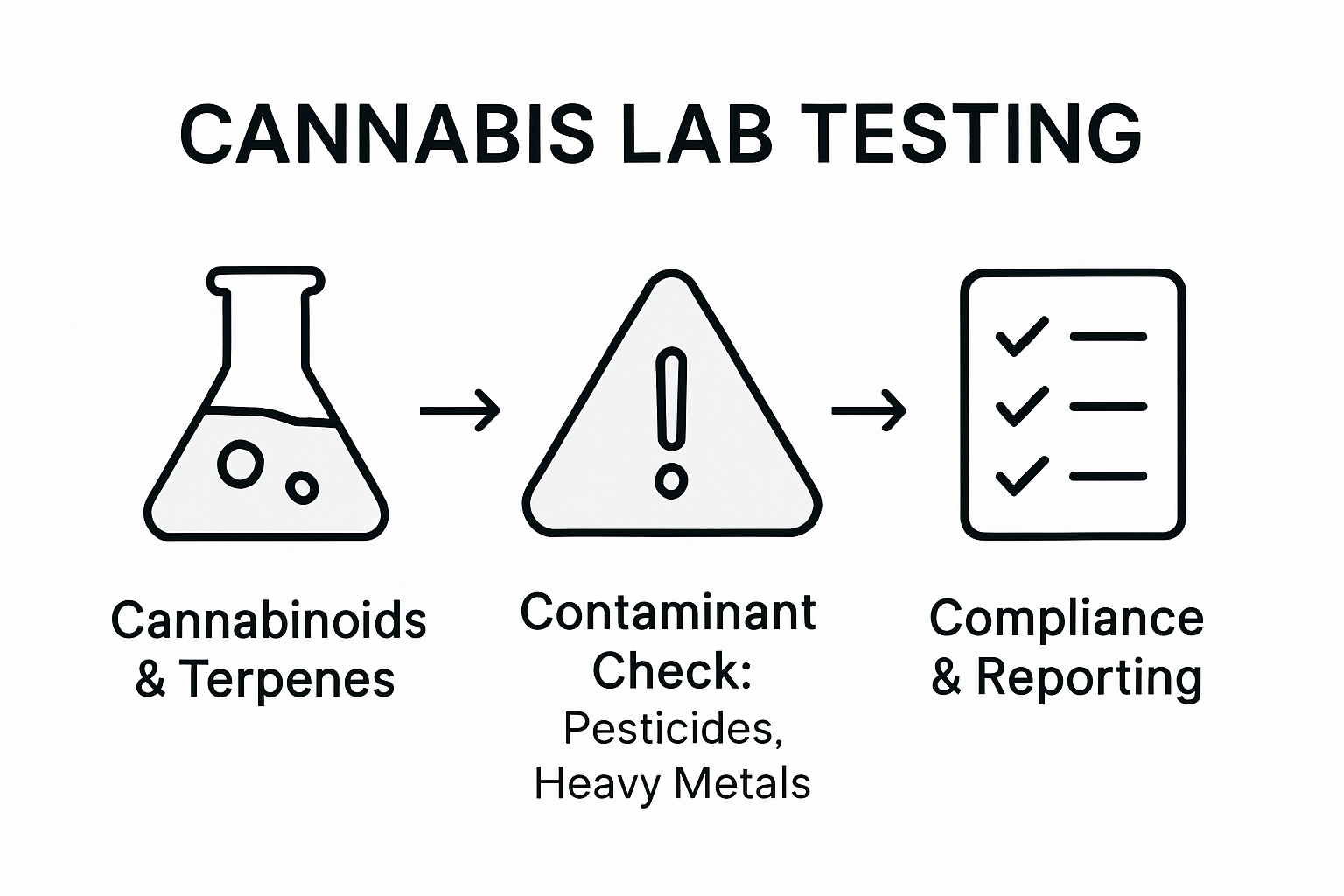 CANNABIS LAB TESTING

Cannabinoids & Terpenes

Contaminant Check: Pesticides, Heavy Metals

Compliance & Reporting