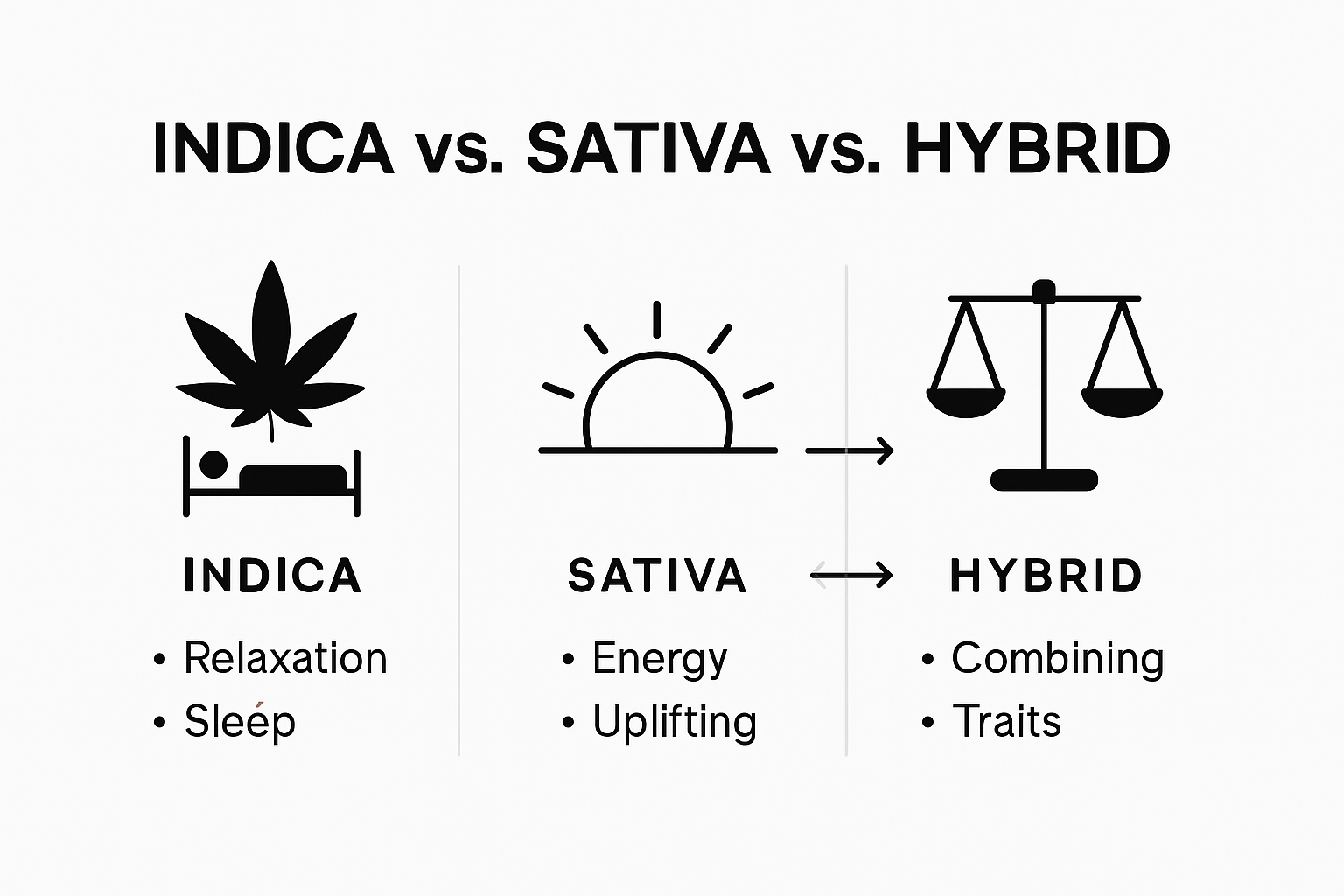 INDICA vs. SATIVA vs. HYBRID

INDICA

• Relaxation
• Sleep

SATIVA

• Energy
• Uplifting

HYBRID

• Combining
• Traits