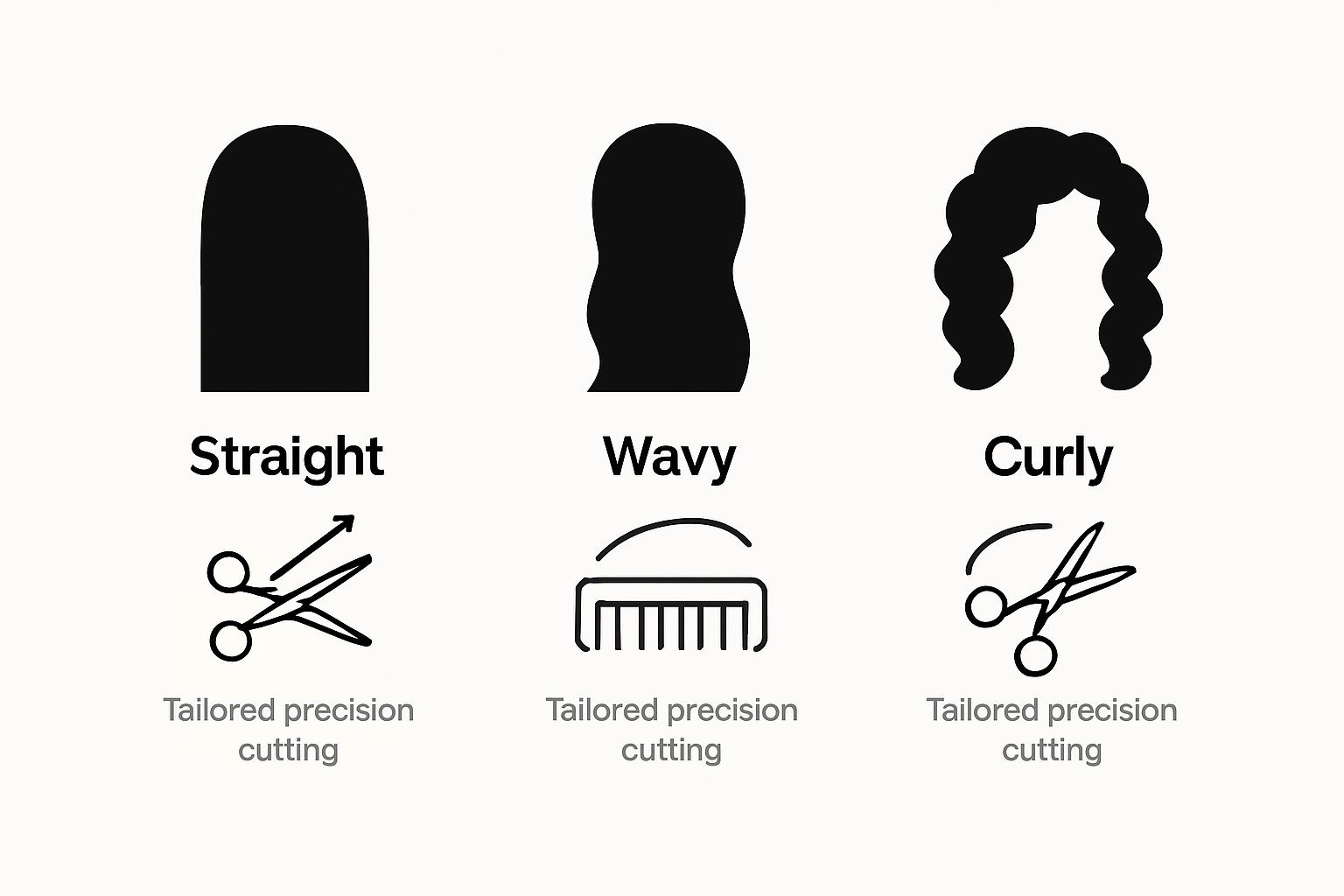 Straight

Tailored precision cutting

Wavy

Tailored precision cutting

Curly

Tailored precision cutting