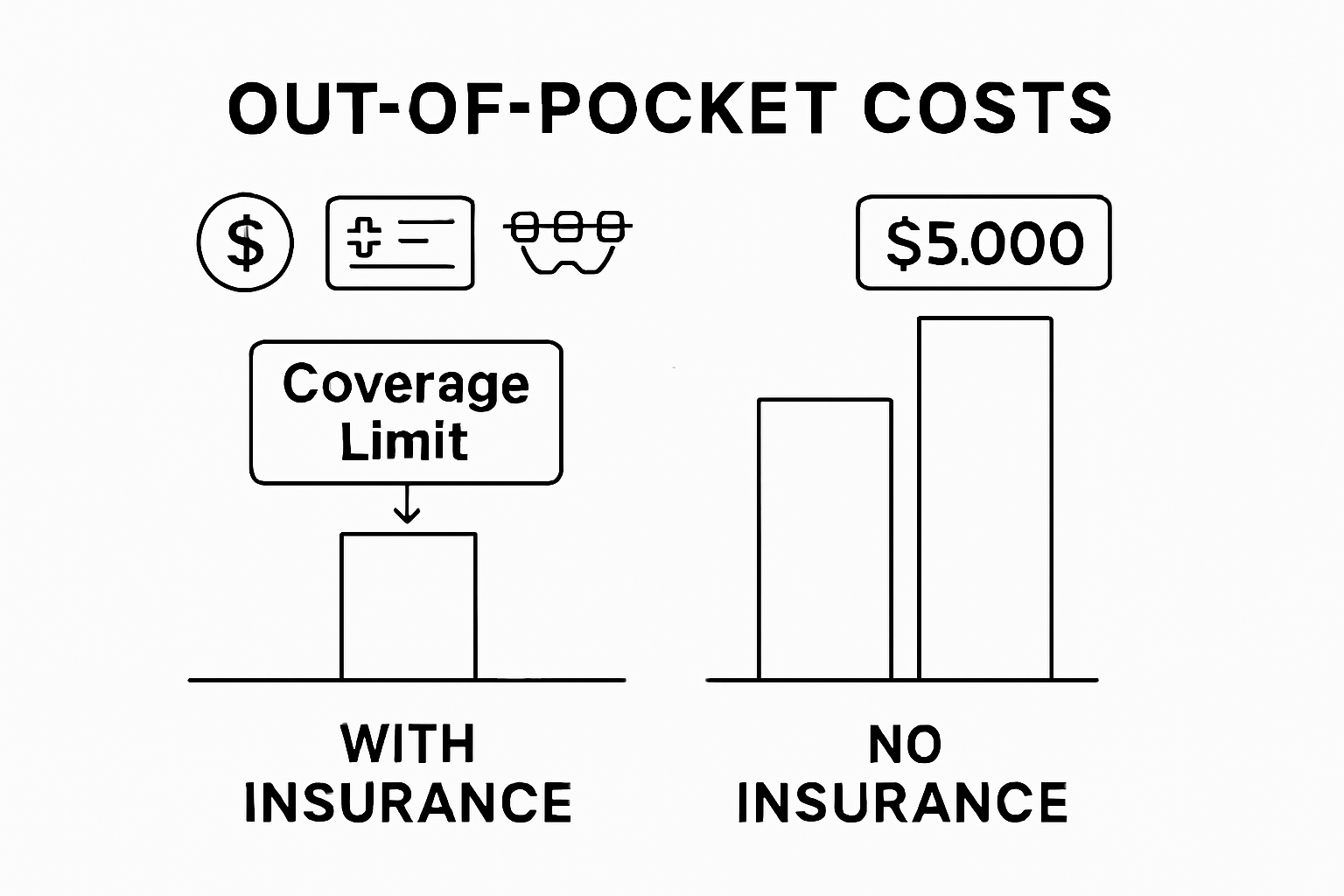 OUT-OF-POCKET COSTS

$

$5.000

Coverage Limit

WITH INSURANCE

NO INSURANCE