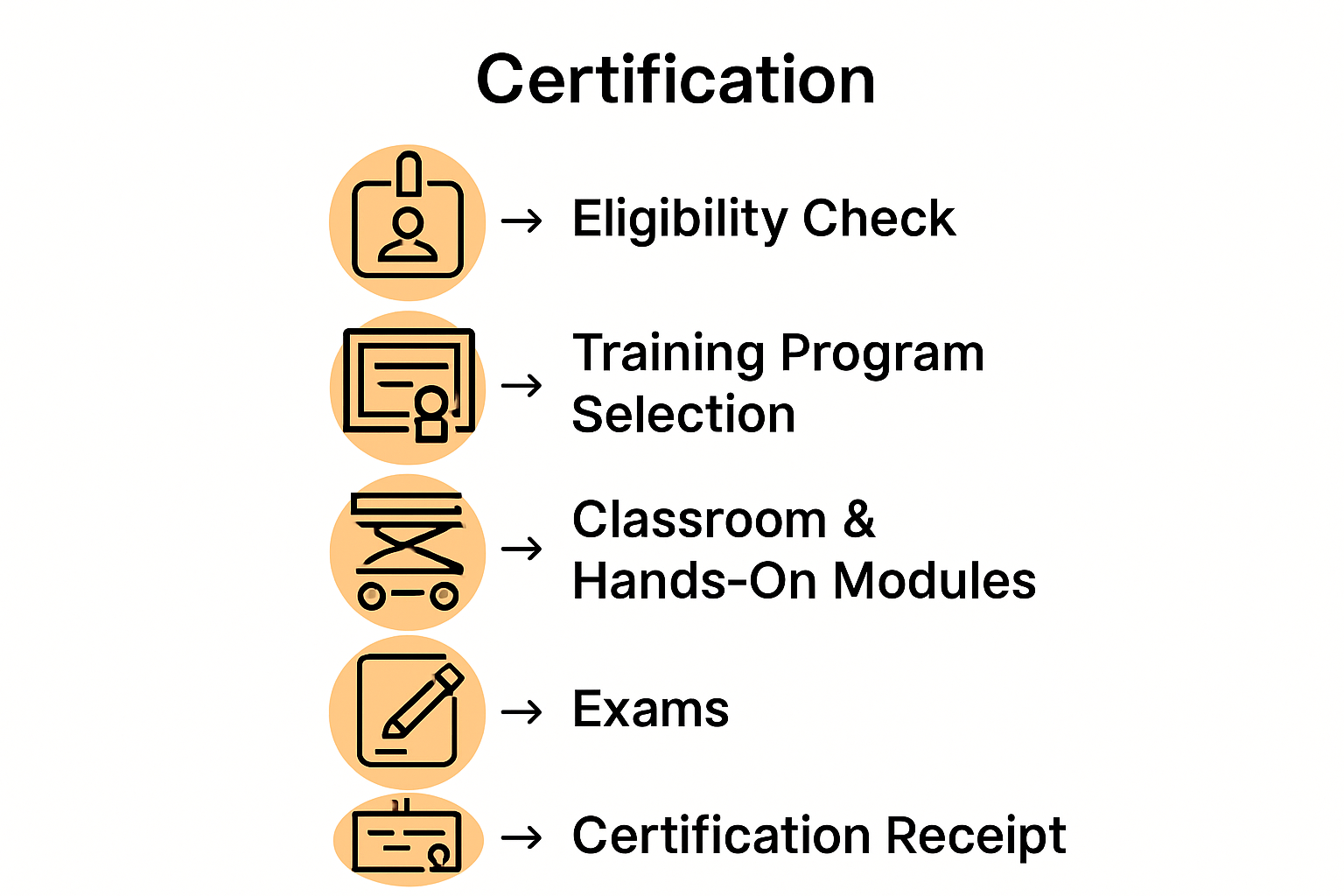 Certification

→ Eligibility Check

→ Training Program Selection

→ Classroom & Hands-On Modules

→ Exams

→ Certification Receipt