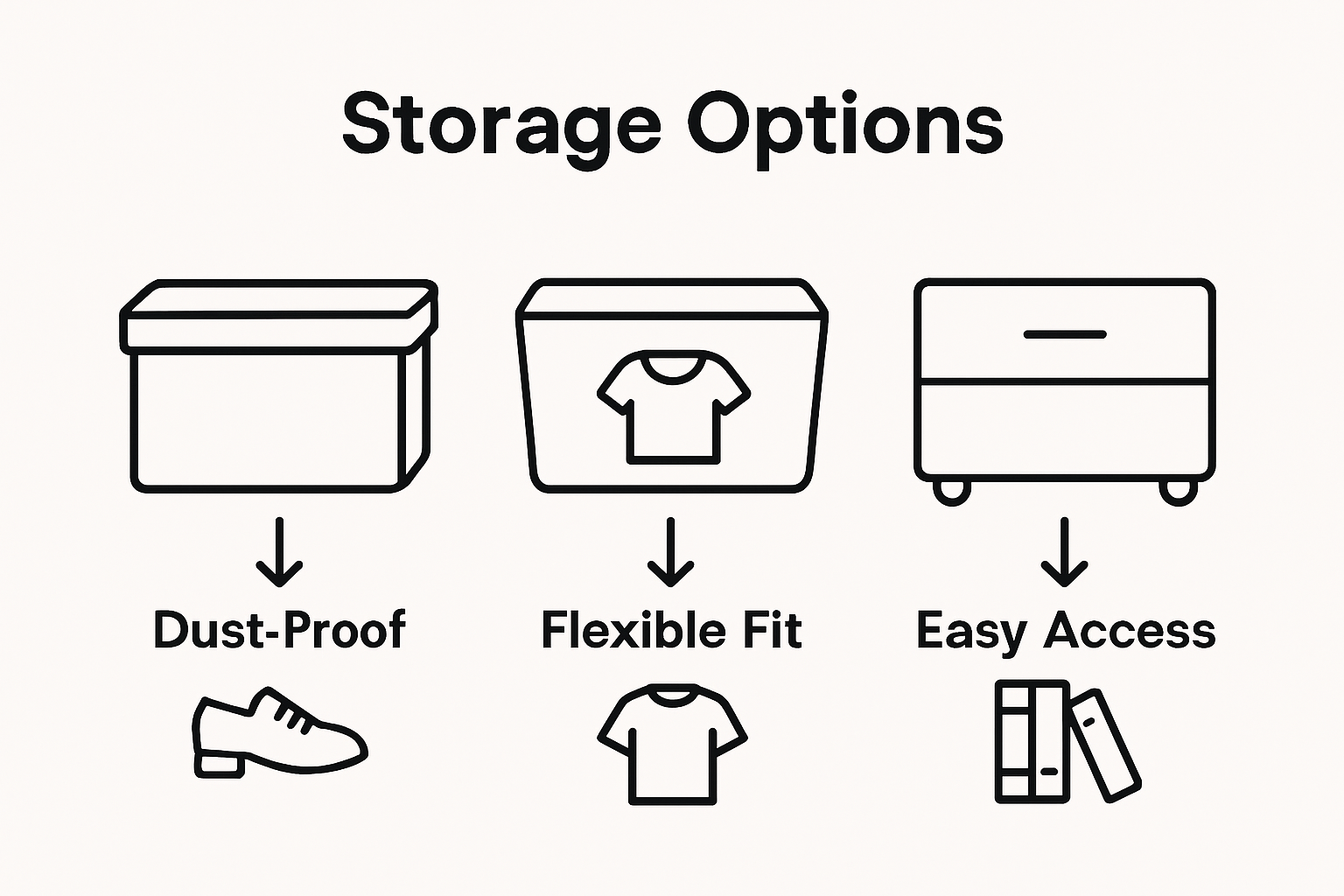 Storage Options

Dust-Proof

Flexible Fit

Easy Access