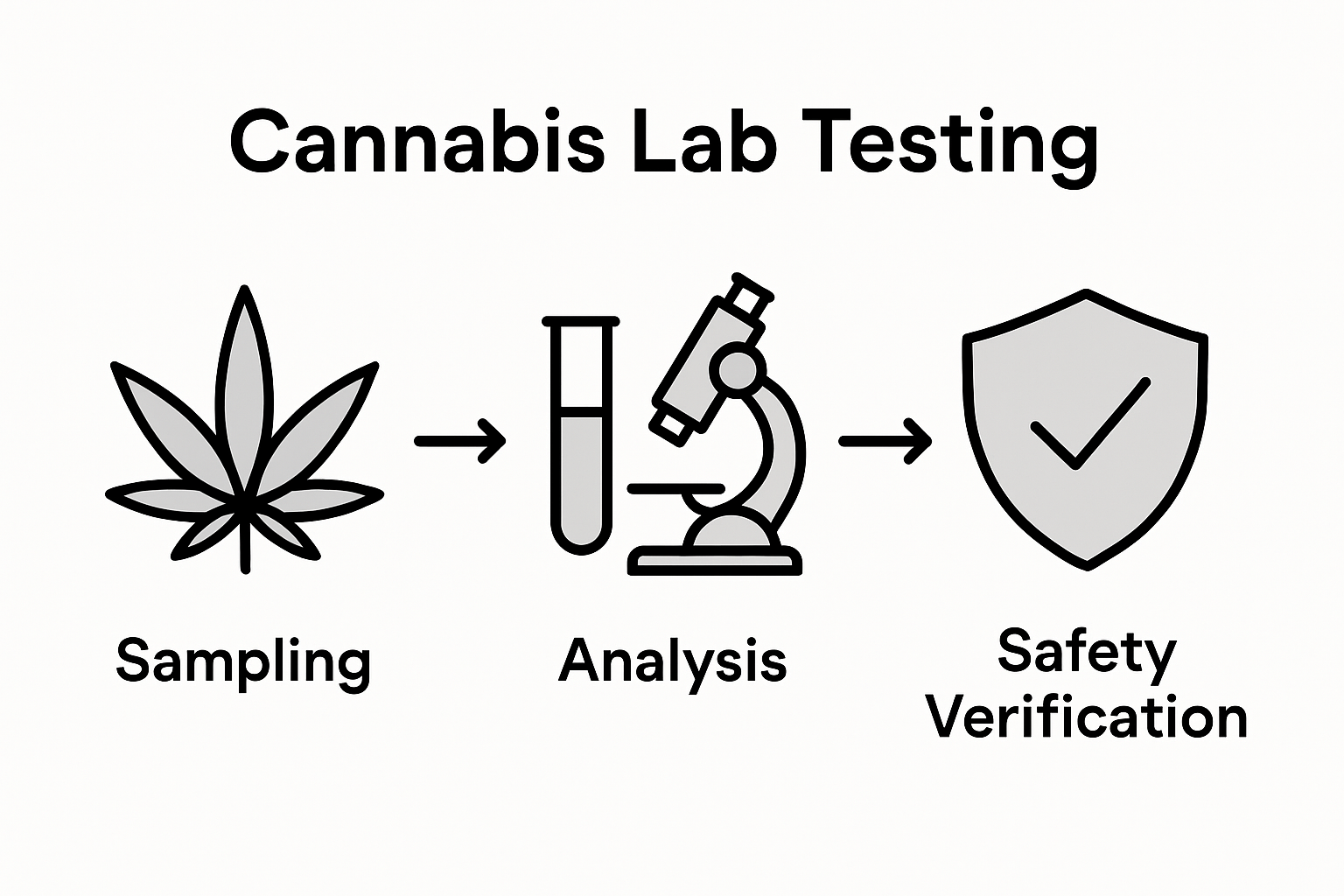 Cannabis Lab Testing

Sampling

Analysis

Safety Verification