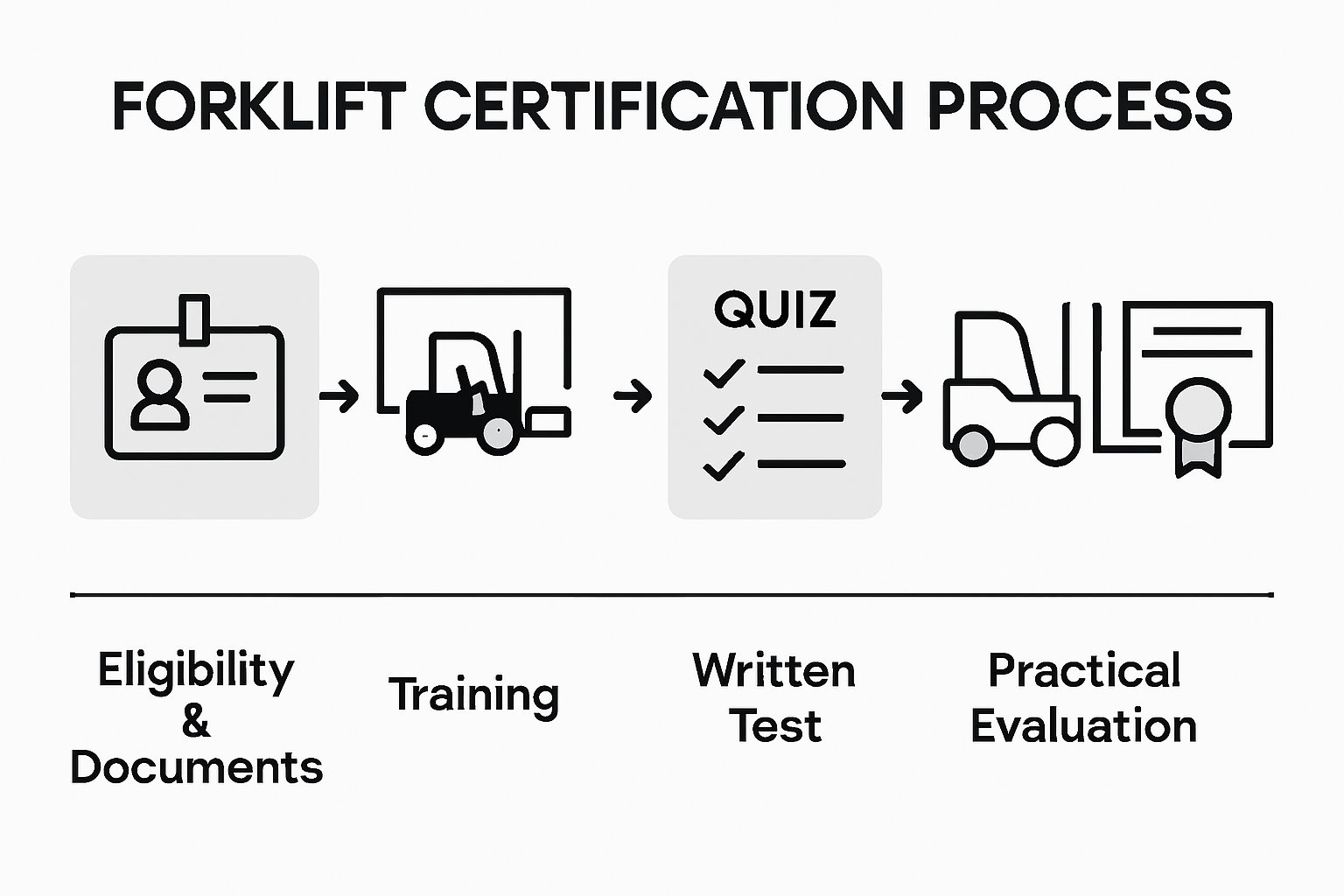 FORKLIFT CERTIFICATION PROCESS

QUIZ

Eligibility & Documents

Training

Written Test

Practical Evaluation